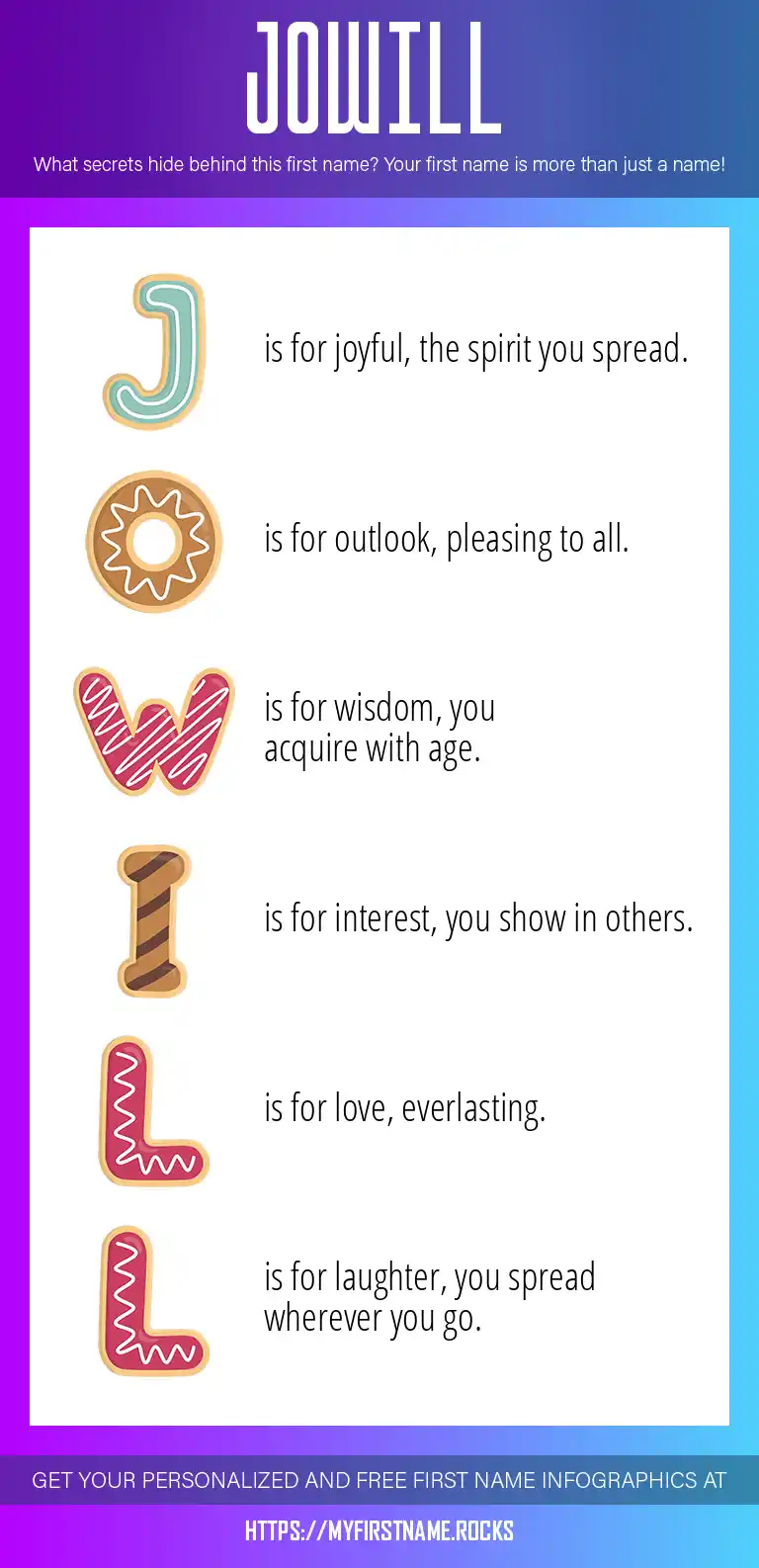 JOWILL

What secrets hide behind this first name? Your first name is more than just a name!

J is for joyful, the spirit you spread.

O is for outlook, pleasing to all.

W is for wisdom, you acquire with age.

I is for interest, you show in others.

L is for love, everlasting.

L is for laughter, you spread wherever you go.

GET YOUR PERSONALIZED AND FREE FIRST NAME INFOGRAPHICS AT

HTTPS://MYFIRSTNAME.ROCKS