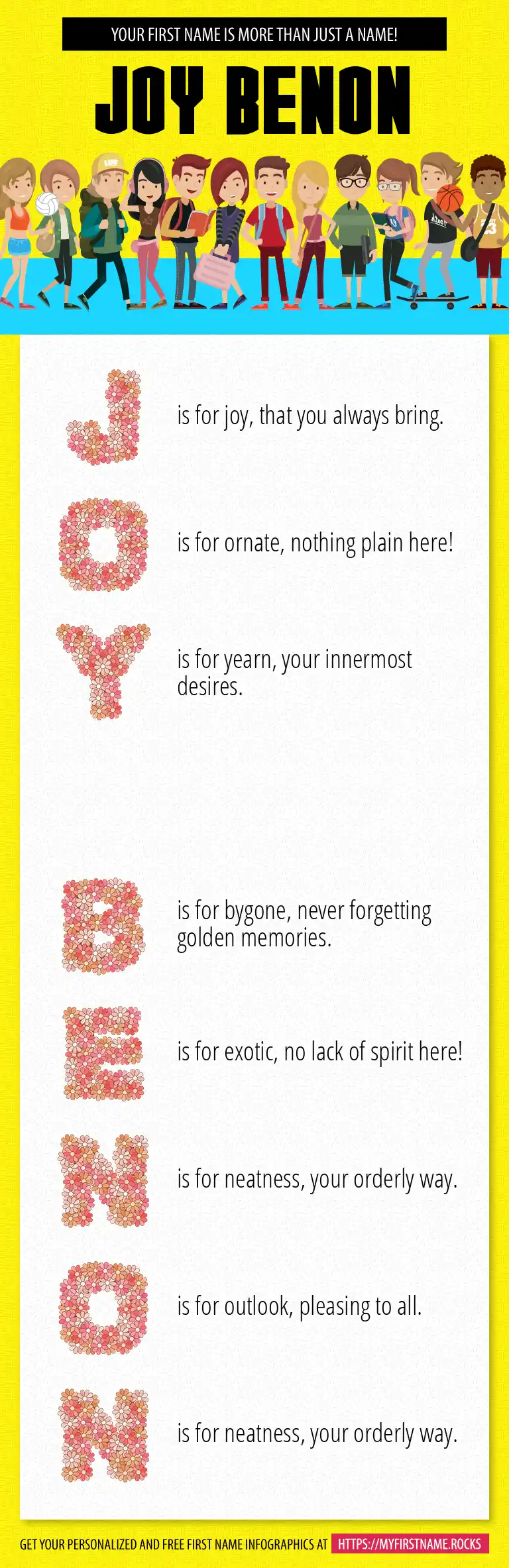 YOUR FIRST NAME IS MORE THAN JUST A NAME!

JOY BENON

J is for joy, that you always bring.

O is for ornate, nothing plain here!

Y is for yearn, your innermost desires.

B is for bygone, never forgetting golden memories.

E is for exotic, no lack of spirit here!

N is for neatness, your orderly way.

O is for outlook, pleasing to all.

N is for neatness, your orderly way.

GET YOUR PERSONALIZED AND FREE FIRST NAME INFOGRAPHICS AT HTTPS://MYFIRSTNAME.ROCKS