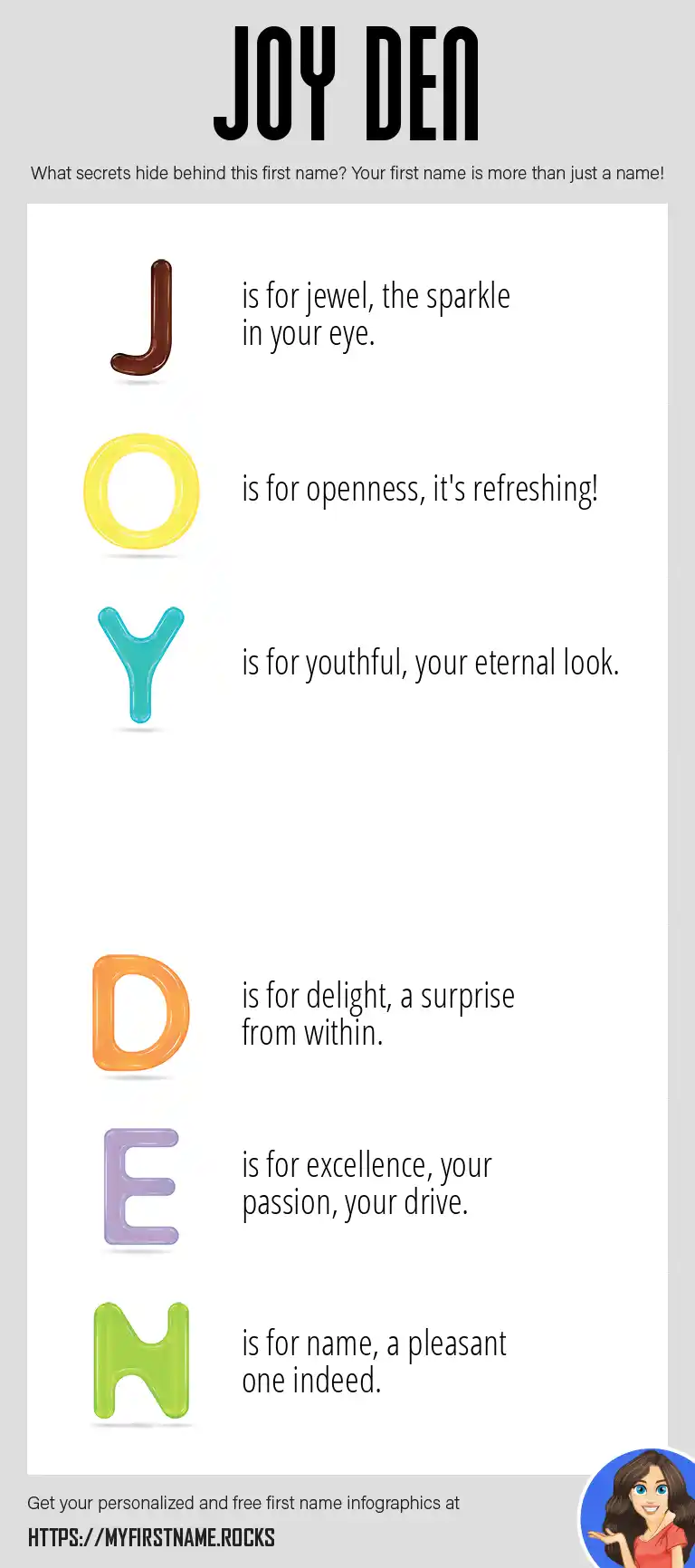 JOY DEN

What secrets hide behind this first name? Your first name is more than just a name!

J

is for jewel, the sparkle in your eye.

O

is for openness, it's refreshing!

Y

is for youthful, your eternal look.

D

is for delight, a surprise from within.

E

is for excellence, your passion, your drive.

N

is for name, a pleasant one indeed.

Get your personalized and free first name infographics at

HTTPS://MYFIRSTNAME.ROCKS