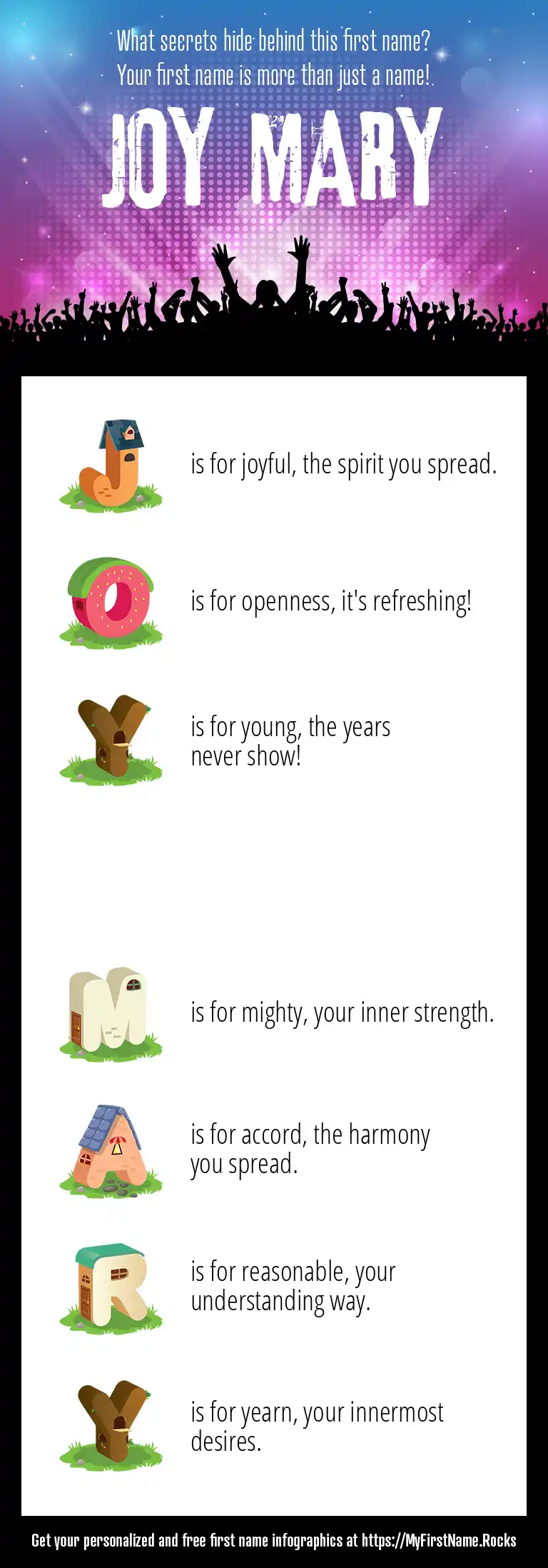 What secrets hide behind this first name?
Your first name is more than just a name!

JOY MARY

J is for joyful, the spirit you spread.

O is for openness, it's refreshing!

Y is for young, the years never show!

M is for mighty, your inner strength.

A is for accord, the harmony you spread.

R is for reasonable, your understanding way.

Y is for yearn, your innermost desires.

Get your personalized and free first name infographics at https://MyFirstName.Rocks