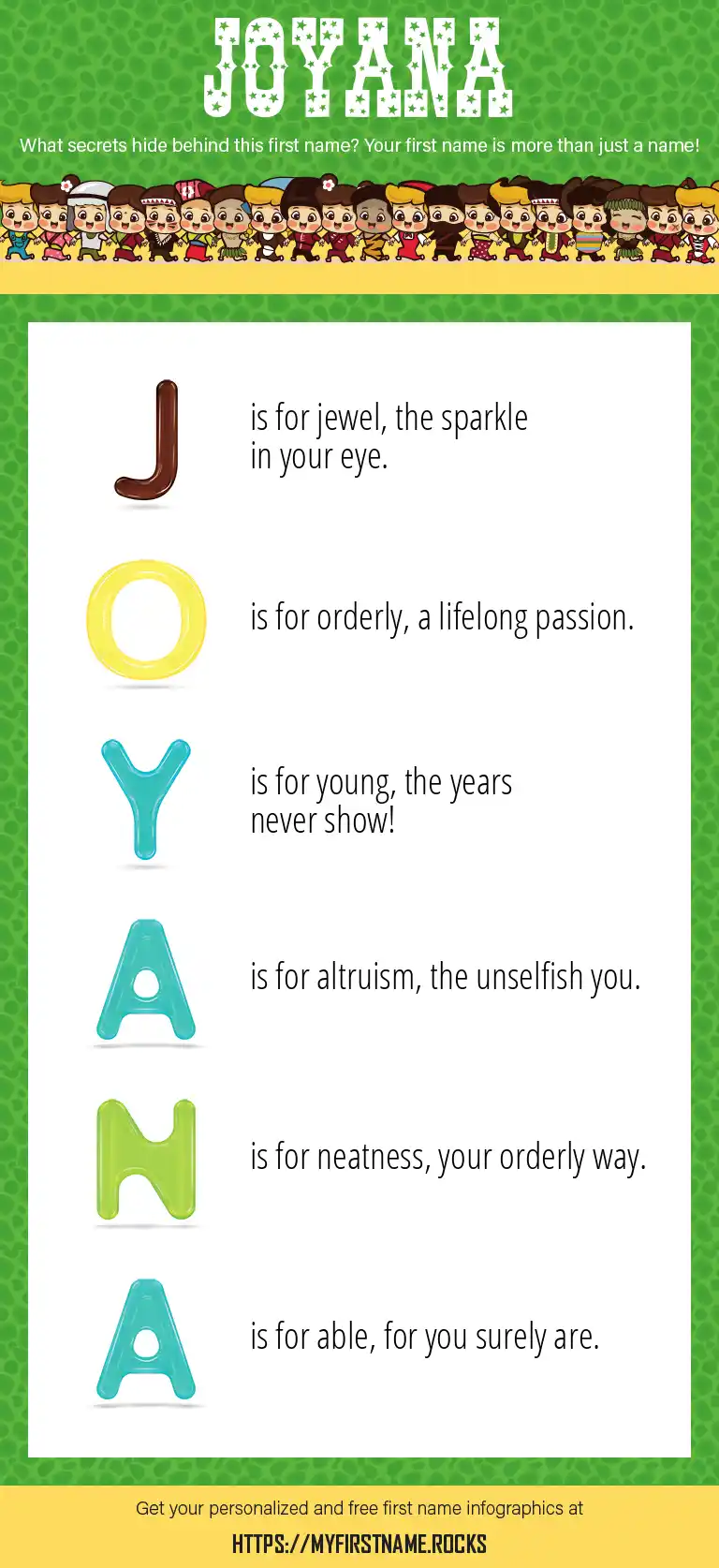 JOYANA

What secrets hide behind this first name? Your first name is more than just a name!

J is for jewel, the sparkle in your eye.

O is for orderly, a lifelong passion.

Y is for young, the years never show!

A is for altruism, the unselfish you.

N is for neatness, your orderly way.

A is for able, for you surely are.

Get your personalized and free first name infographics at

HTTPS://MYFIRSTNAME.ROCKS