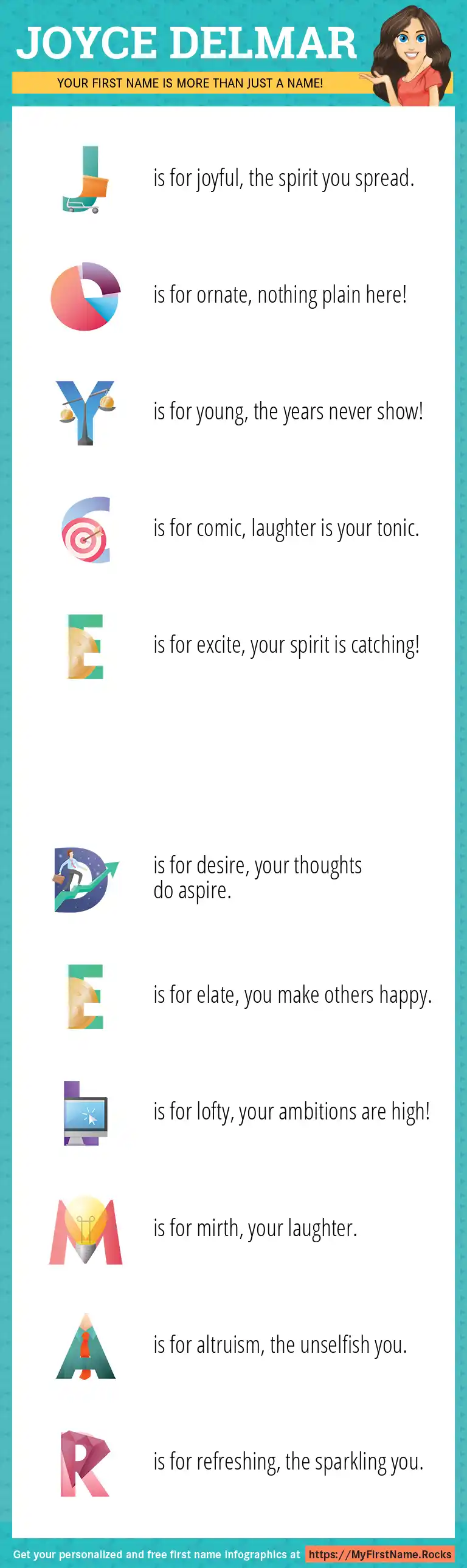 JOYCE DELMAR

YOUR FIRST NAME IS MORE THAN JUST A NAME!

J is for joyful, the spirit you spread.

O is for ornate, nothing plain here!

Y is for young, the years never show!

C is for comic, laughter is your tonic.

E is for excite, your spirit is catching!

D is for desire, your thoughts do aspire.

E is for elate, you make others happy.

L is for lofty, your ambitions are high!

M is for mirth, your laughter.

A is for altruism, the unselfish you.

R is for refreshing, the sparkling you.

Get your personalized and free first name infographics at https://MyFirstName.Rocks