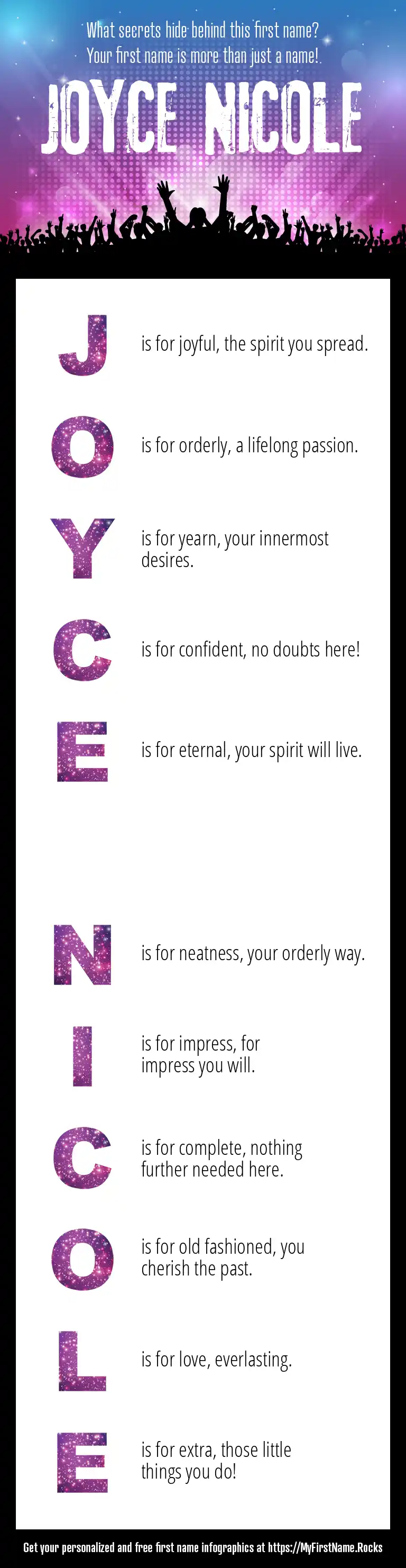 What secrets hide behind this first name?
Your first name is more than just a name!

JOYCE NICOLE

J is for joyful, the spirit you spread.

O is for orderly, a lifelong passion.

Y is for yearn, your innermost desires.

C is for confident, no doubts here!

E is for eternal, your spirit will live.

N is for neatness, your orderly way.

I is for impress, for impress you will.

C is for complete, nothing further needed here.

O is for old fashioned, you cherish the past.

L is for love, everlasting.

E is for extra, those little things you do!

Get your personalized and free first name infographics at https://MyFirstName.Rocks