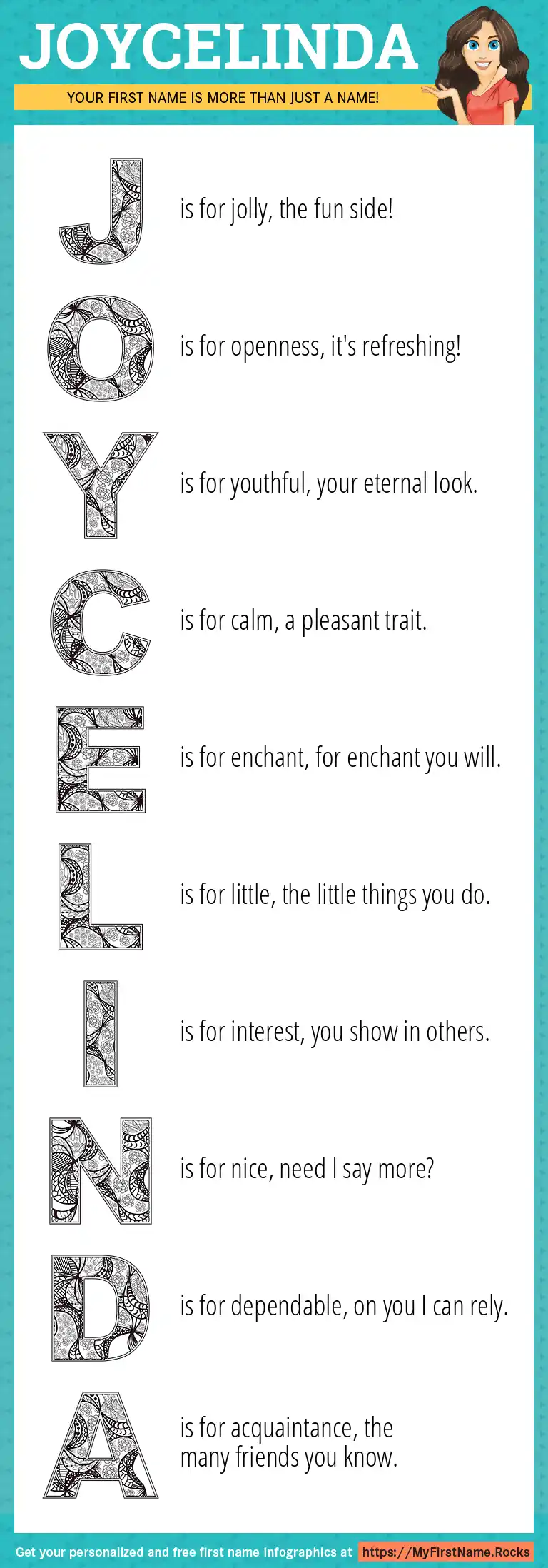 JOYCELINDA

YOUR FIRST NAME IS MORE THAN JUST A NAME!

J is for jolly, the fun side!

O is for openness, it's refreshing!

Y is for youthful, your eternal look.

C is for calm, a pleasant trait.

E is for enchant, for enchant you will.

L is for little, the little things you do.

I is for interest, you show in others.

N is for nice, need I say more?

D is for dependable, on you I can rely.

A is for acquaintance, the many friends you know.

Get your personalized and free first name infographics at https://MyFirstName.Rocks