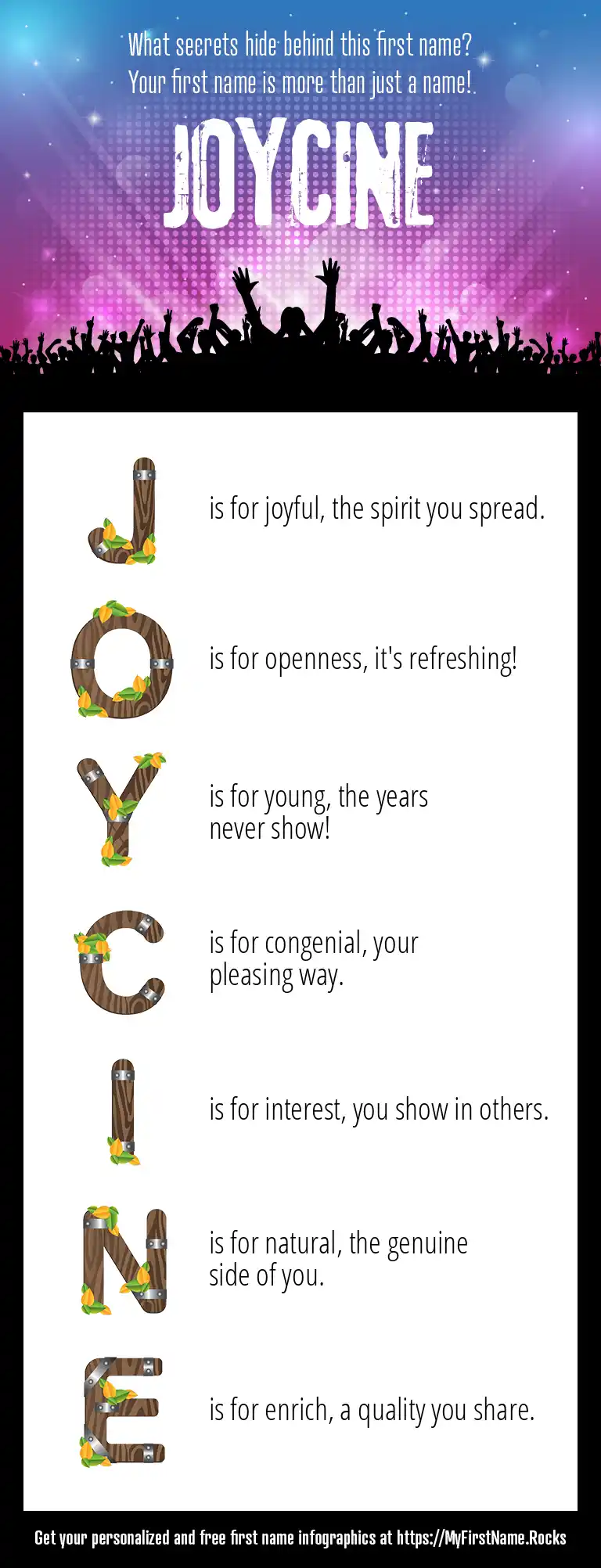 What secrets hide behind this first name?
Your first name is more than just a name!

JOYCINE

J is for joyful, the spirit you spread.

O is for openness, it's refreshing!

Y is for young, the years never show!

C is for congenial, your pleasing way.

I is for interest, you show in others.

N is for natural, the genuine side of you.

E is for enrich, a quality you share.

Get your personalized and free first name infographics at https://MyFirstName.Rocks