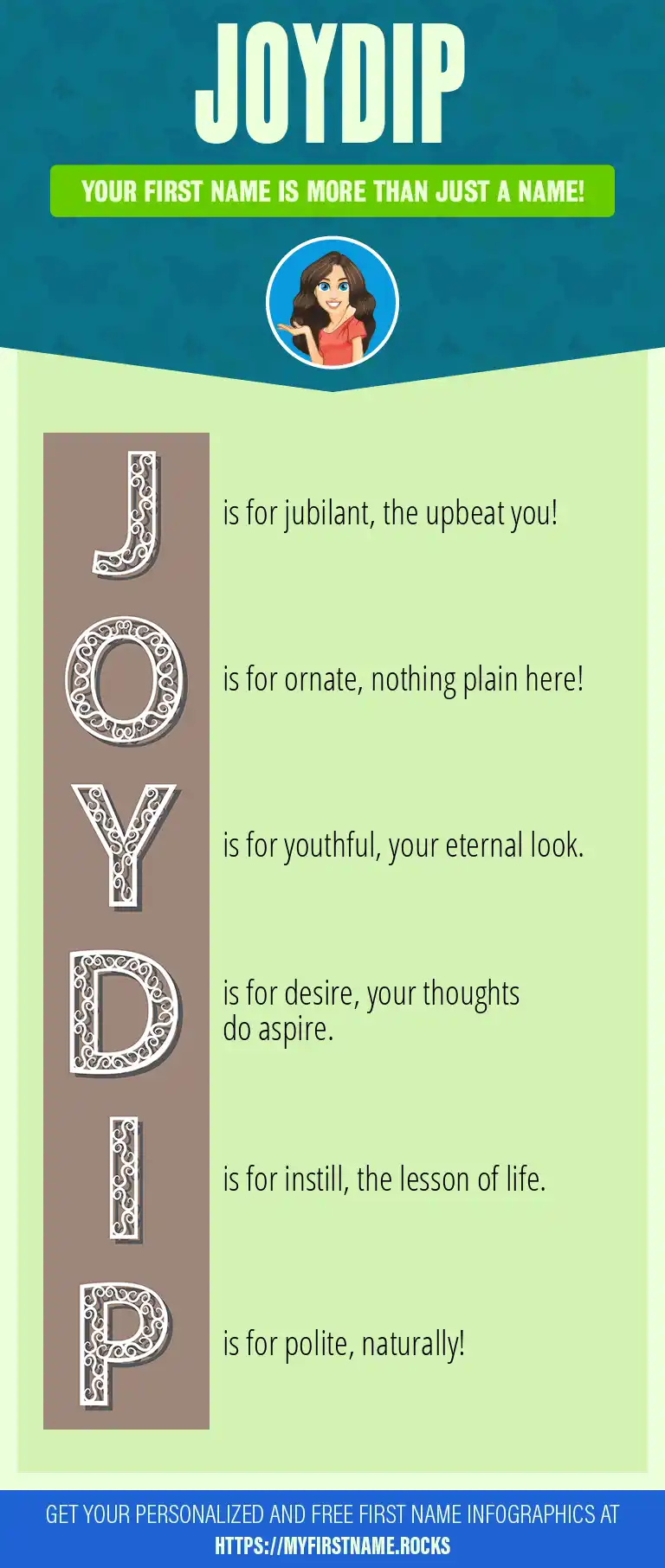 JOYDIP

YOUR FIRST NAME IS MORE THAN JUST A NAME!

J is for jubilant, the upbeat you!

O is for ornate, nothing plain here!

Y is for youthful, your eternal look.

D is for desire, your thoughts do aspire.

I is for instill, the lesson of life.

P is for polite, naturally!

GET YOUR PERSONALIZED AND FREE FIRST NAME INFOGRAPHICS AT
HTTPS://MYFIRSTNAME.ROCKS