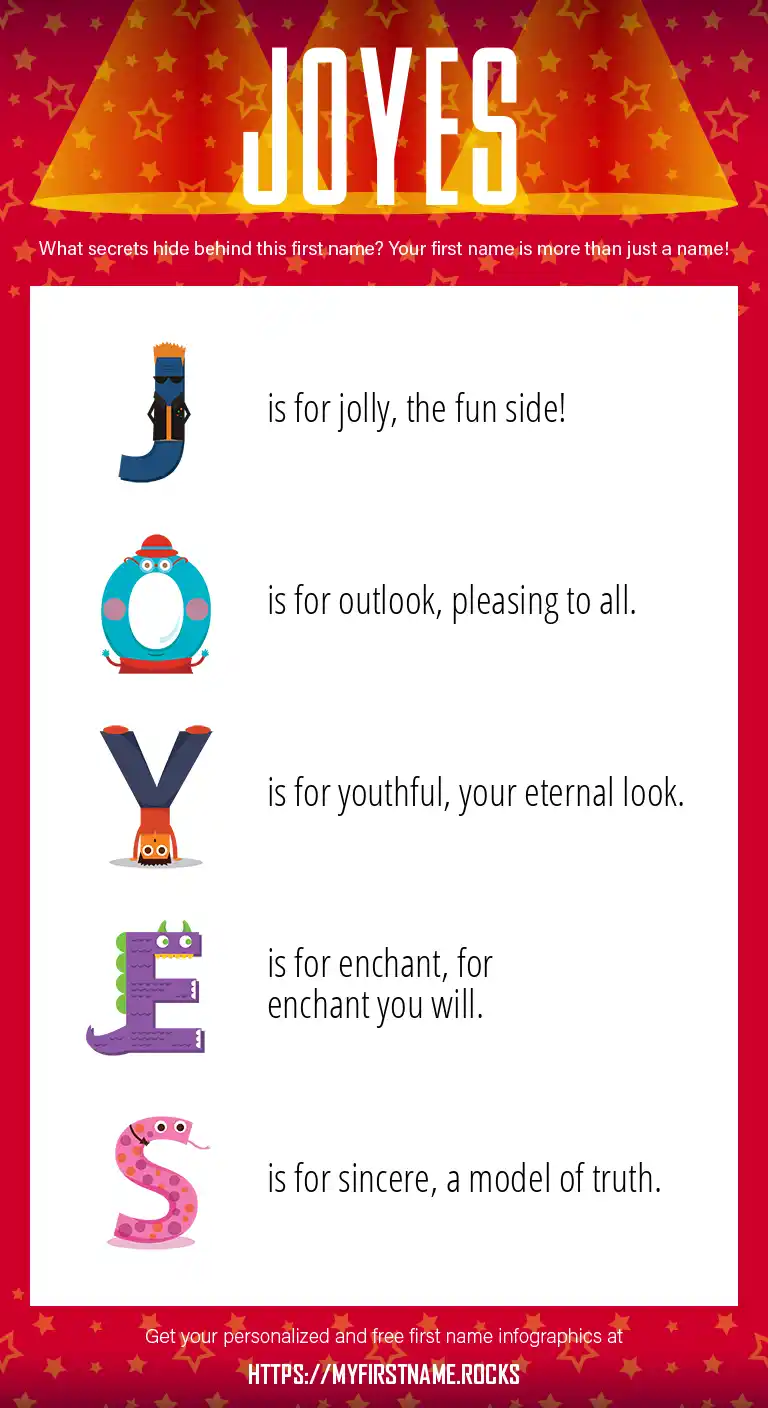 JOYES

What secrets hide behind this first name? Your first name is more than just a name!

J is for jolly, the fun side!

O is for outlook, pleasing to all.

Y is for youthful, your eternal look.

E is for enchant, for enchant you will.

S is for sincere, a model of truth.

Get your personalized and free first name infographics at

HTTPS://MYFIRSTNAME.ROCKS