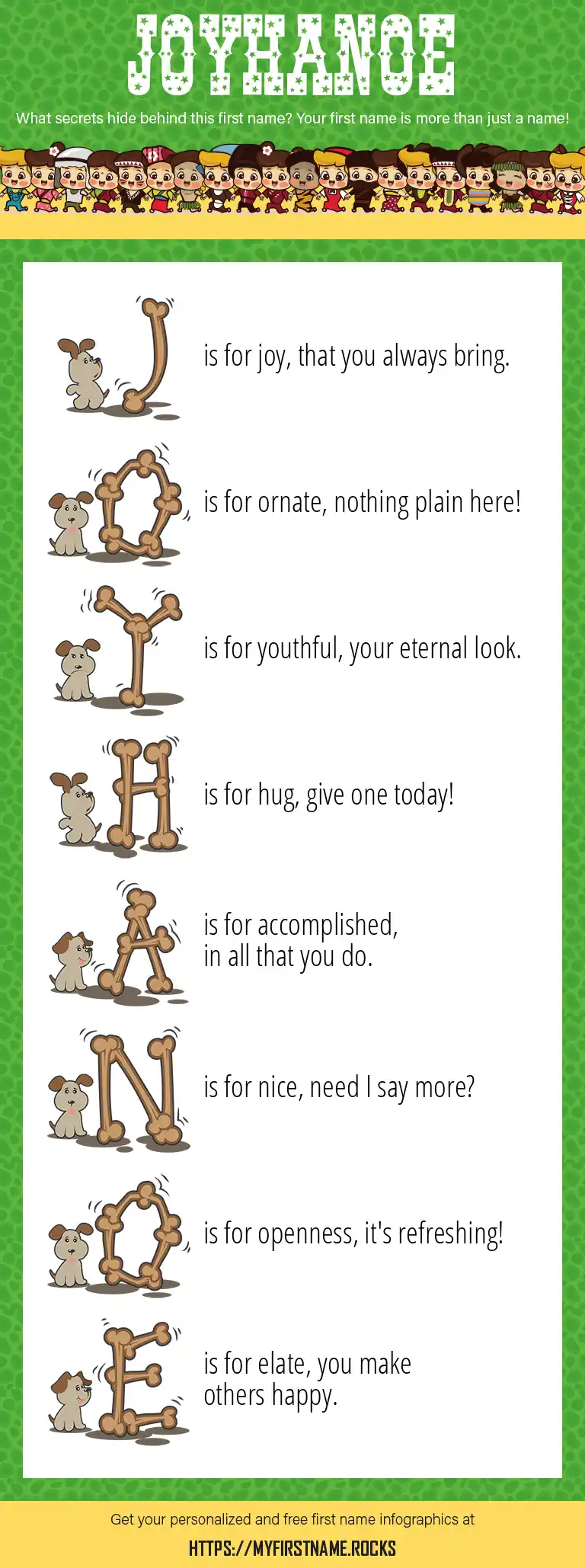 JOYHANOE

What secrets hide behind this first name? Your first name is more than just a name!

J is for joy, that you always bring.

O is for ornate, nothing plain here!

Y is for youthful, your eternal look.

H is for hug, give one today!

A is for accomplished, in all that you do.

N is for nice, need I say more?

O is for openness, it's refreshing!

E is for elate, you make others happy.

Get your personalized and free first name infographics at

HTTPS://MYFIRSTNAME.ROCKS