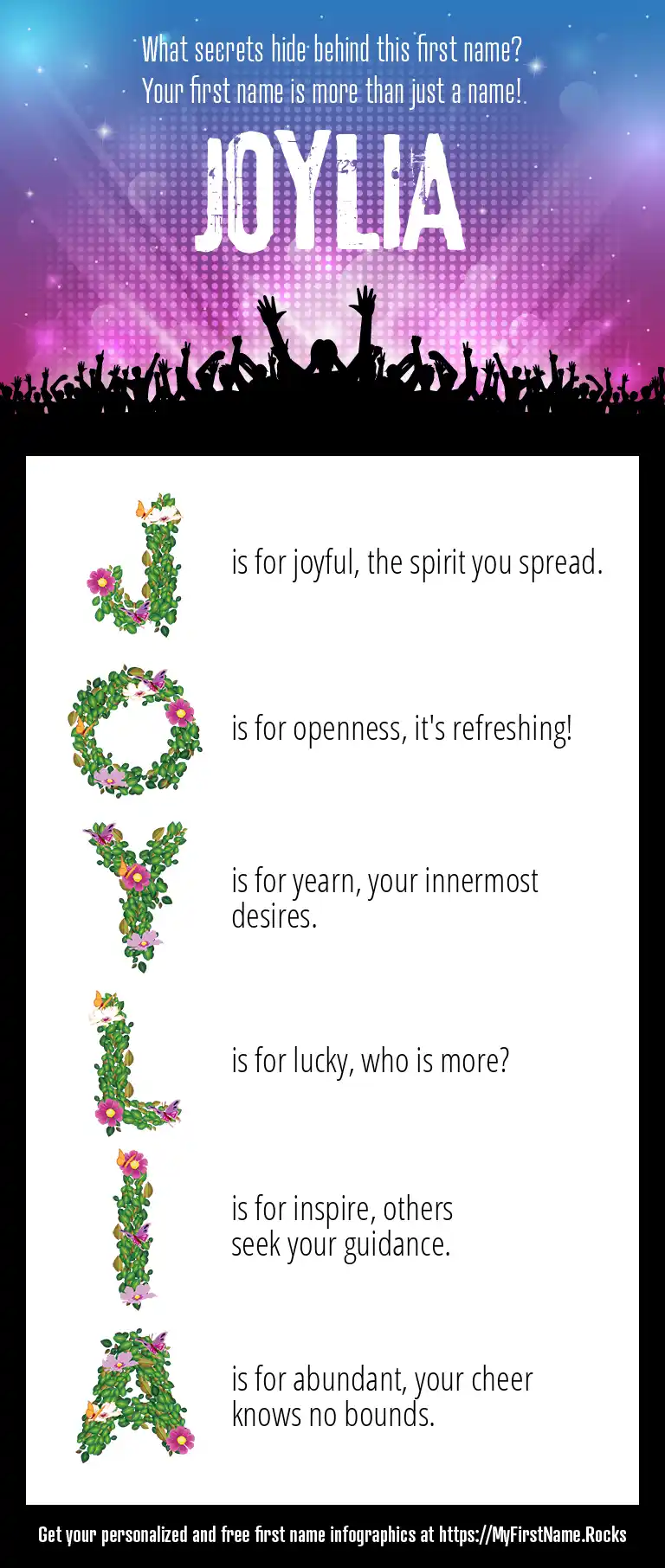 What secrets hide behind this first name?
Your first name is more than just a name!

JOYLIA

J is for joyful, the spirit you spread.

O is for openness, it's refreshing!

Y is for yearn, your innermost desires.

L is for lucky, who is more?

I is for inspire, others seek your guidance.

A is for abundant, your cheer knows no bounds.

Get your personalized and free first name infographics at https://MyFirstName.Rocks