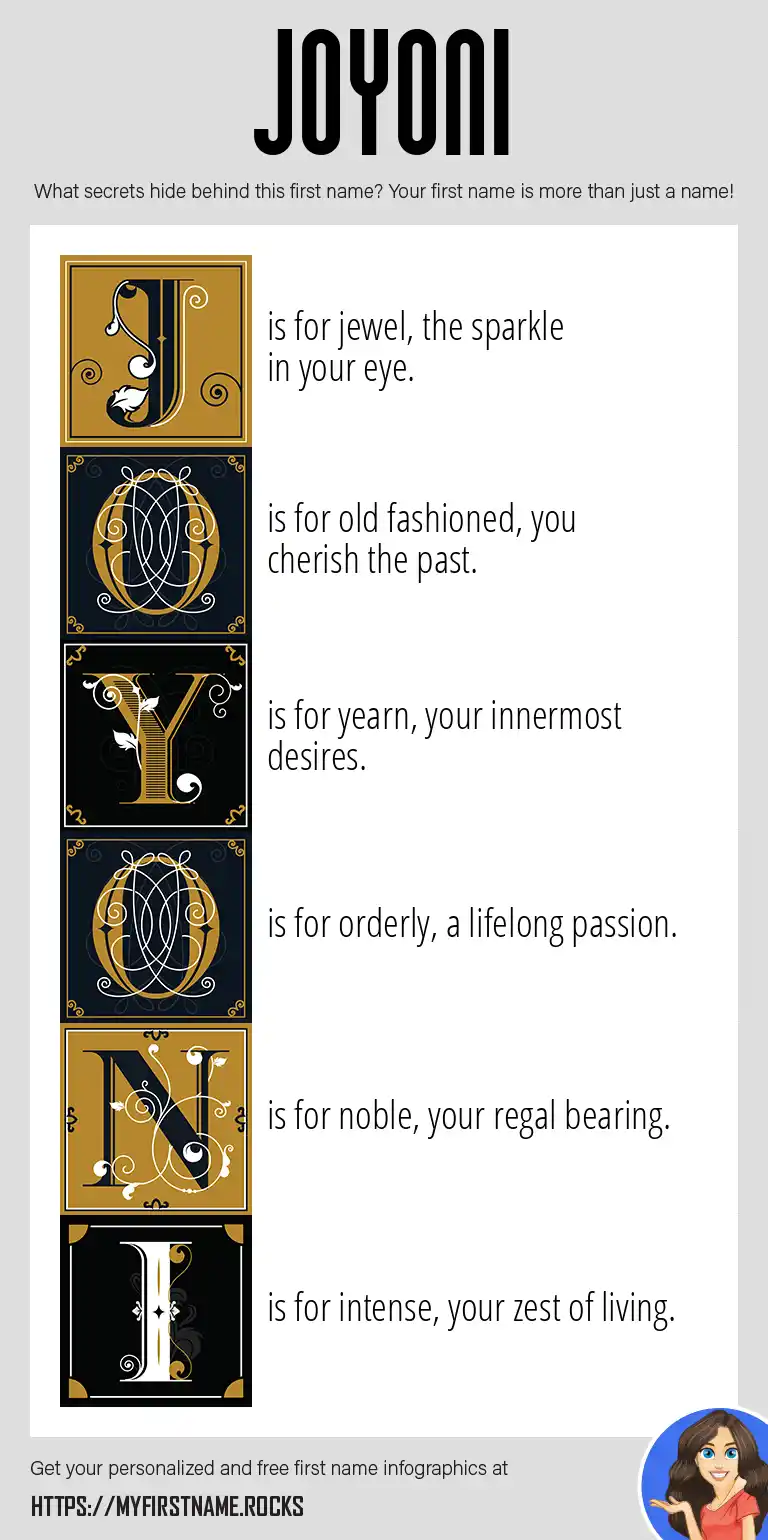 JOYONI

What secrets hide behind this first name? Your first name is more than just a name!

J is for jewel, the sparkle in your eye.

O is for old fashioned, you cherish the past.

Y is for yearn, your innermost desires.

O is for orderly, a lifelong passion.

N is for noble, your regal bearing.

I is for intense, your zest of living.

Get your personalized and free first name infographics at

HTTPS://MYFIRSTNAME.ROCKS