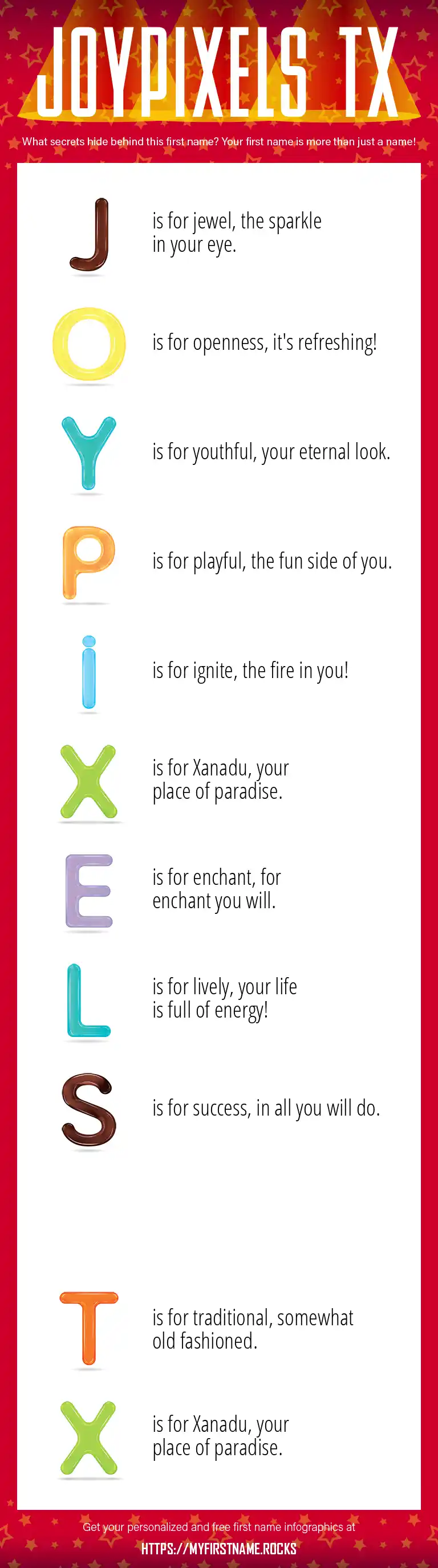 JOYPIXELS TX

What secrets hide behind this first name? Your first name is more than just a name!

J is for jewel, the sparkle in your eye.

O is for openness, it's refreshing!

Y is for youthful, your eternal look.

P is for playful, the fun side of you.

i is for ignite, the fire in you!

X is for Xanadu, your place of paradise.

E is for enchant, for enchant you will.

L is for lively, your life is full of energy!

S is for success, in all you will do.

T is for traditional, somewhat old fashioned.

X is for Xanadu, your place of paradise.

Get your personalized and free first name infographics at

HTTPS://MYFIRSTNAME.ROCKS