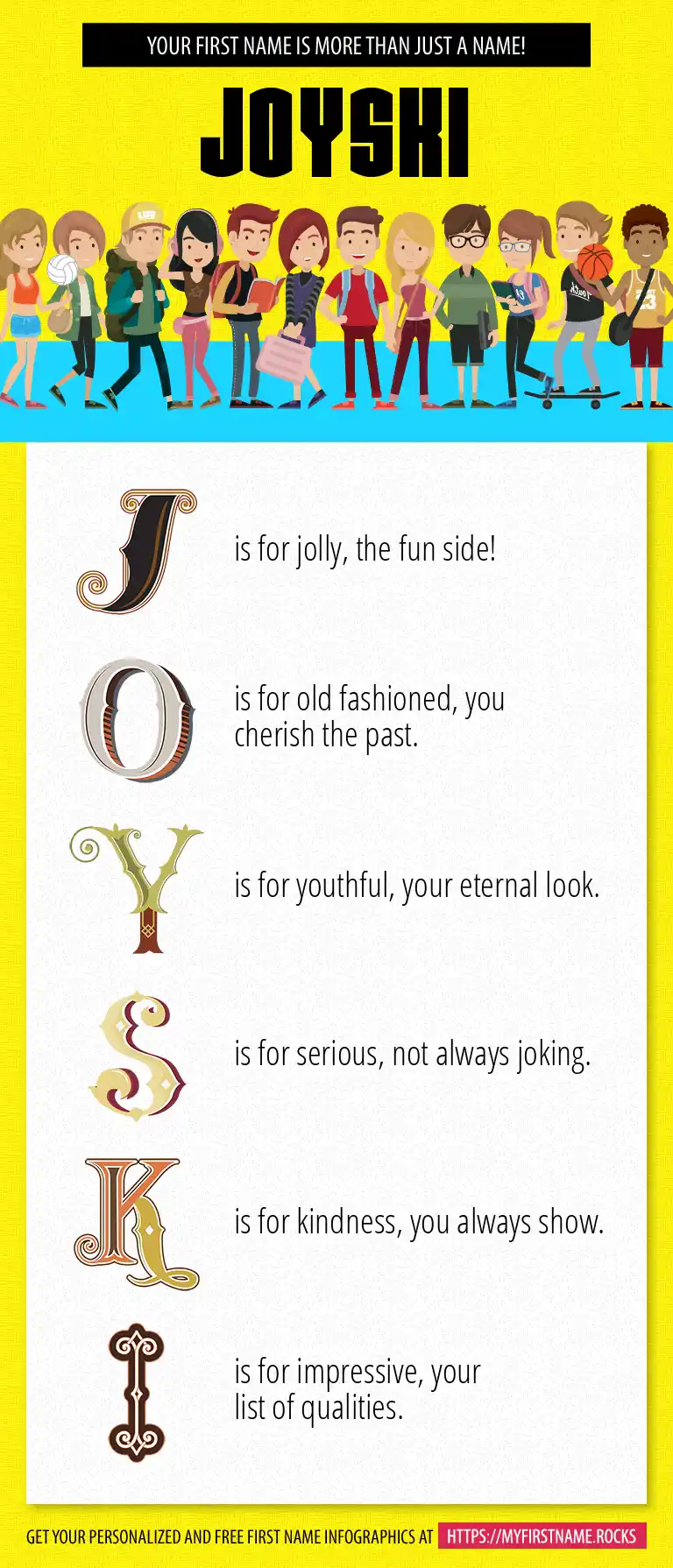 YOUR FIRST NAME IS MORE THAN JUST A NAME!

JOYSKI

J is for jolly, the fun side!

O is for old fashioned, you cherish the past.

Y is for youthful, your eternal look.

S is for serious, not always joking.

K is for kindness, you always show.

I is for impressive, your list of qualities.

GET YOUR PERSONALIZED AND FREE FIRST NAME INFOGRAPHICS AT HTTPS://MYFIRSTNAME.ROCKS