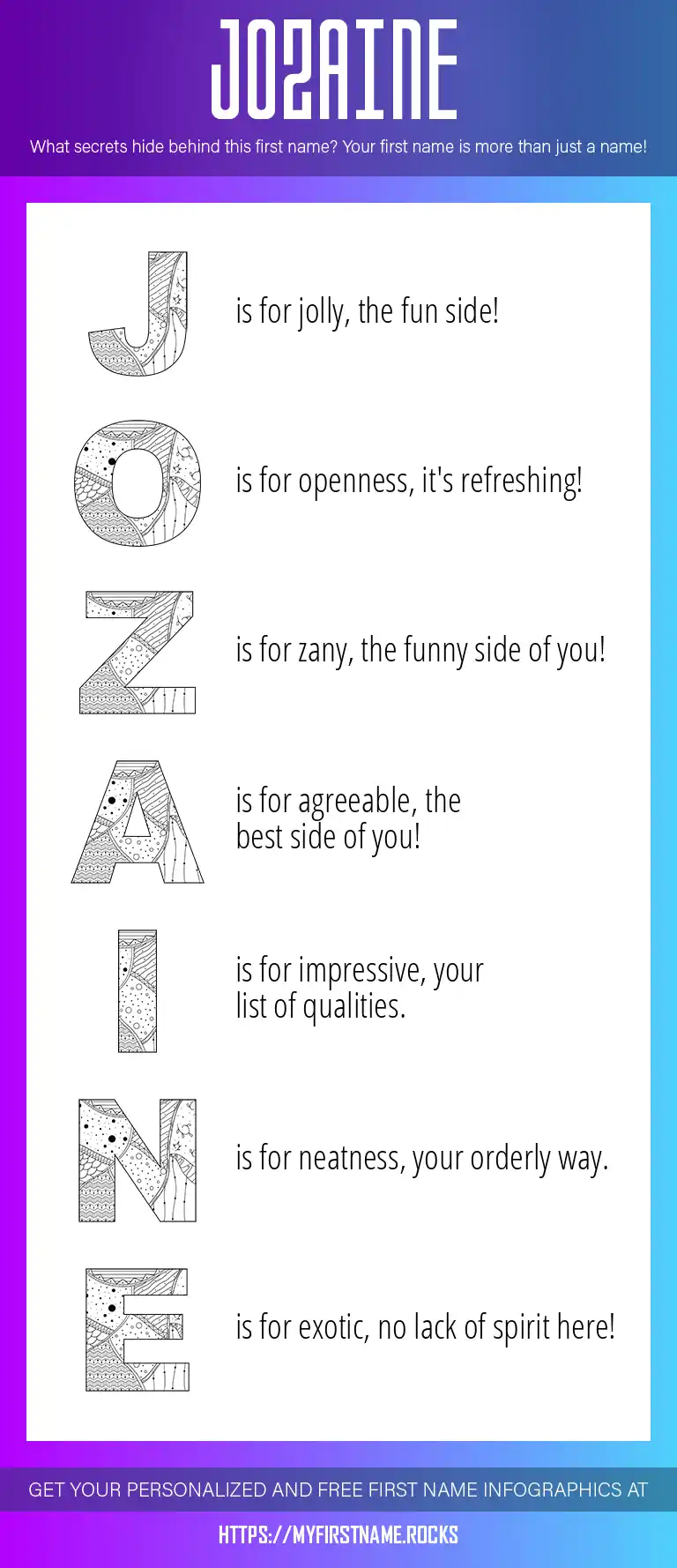 JOZAINE

What secrets hide behind this first name? Your first name is more than just a name!

J is for jolly, the fun side!

O is for openness, it's refreshing!

Z is for zany, the funny side of you!

A is for agreeable, the best side of you!

I is for impressive, your list of qualities.

N is for neatness, your orderly way.

E is for exotic, no lack of spirit here!

GET YOUR PERSONALIZED AND FREE FIRST NAME INFOGRAPHICS AT

HTTPS://MYFIRSTNAME.ROCKS