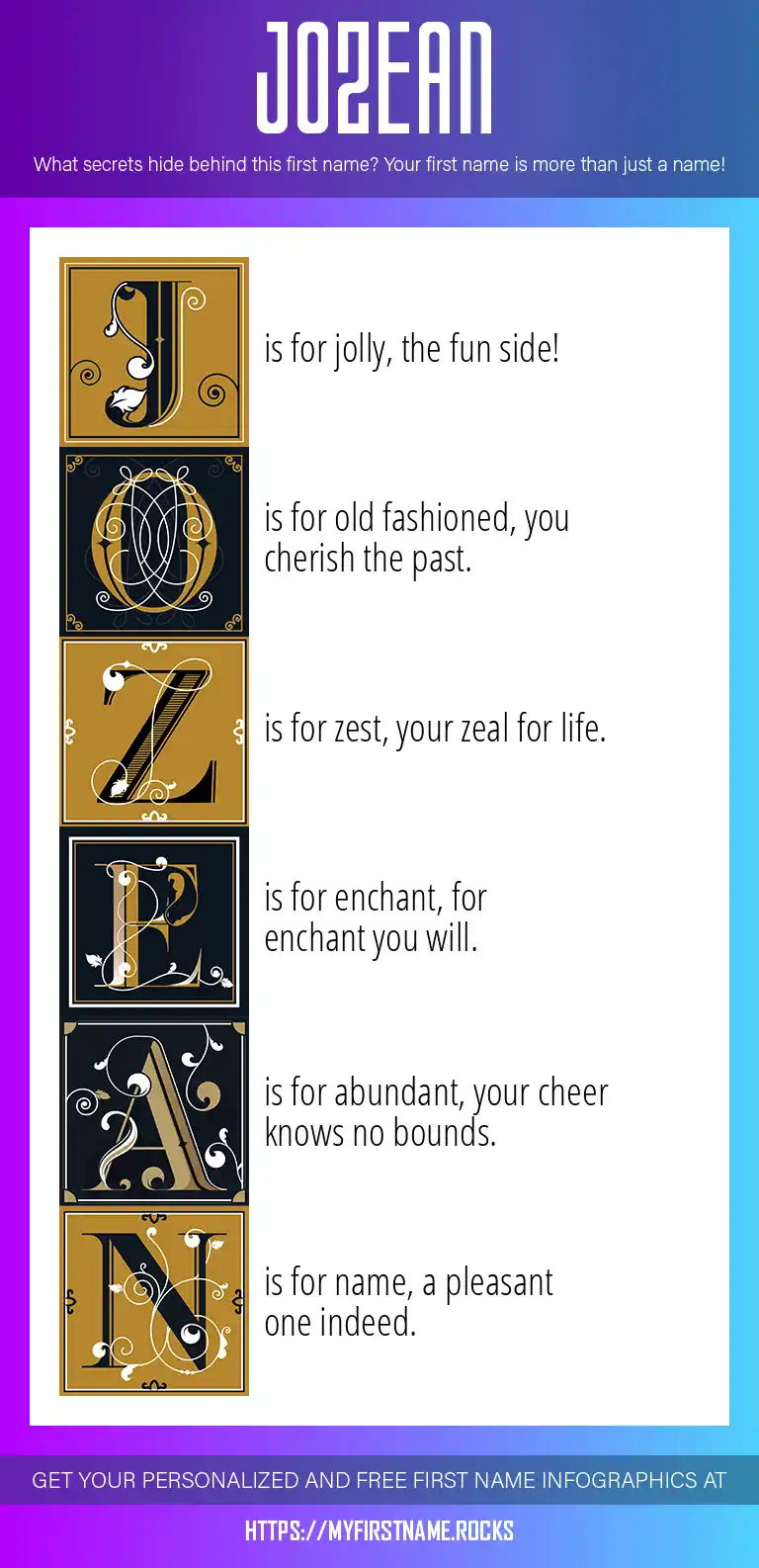 JOZEAN

What secrets hide behind this first name? Your first name is more than just a name!

J is for jolly, the fun side!

O is for old fashioned, you cherish the past.

Z is for zest, your zeal for life.

E is for enchant, for enchant you will.

A is for abundant, your cheer knows no bounds.

N is for name, a pleasant one indeed.

GET YOUR PERSONALIZED AND FREE FIRST NAME INFOGRAPHICS AT

HTTPS://MYFIRSTNAME.ROCKS