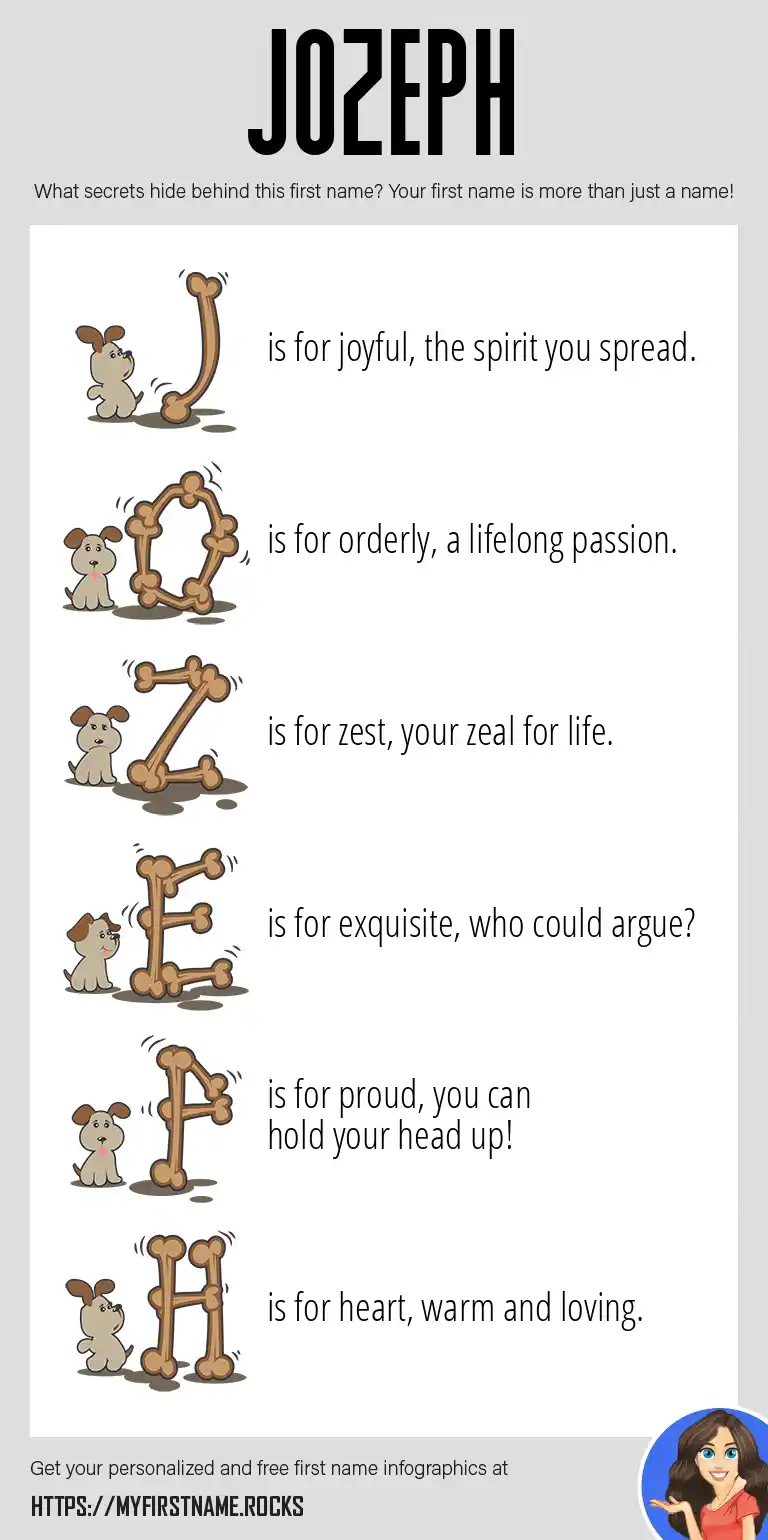 JOZEPH

What secrets hide behind this first name? Your first name is more than just a name!

J is for joyful, the spirit you spread.

O is for orderly, a lifelong passion.

Z is for zest, your zeal for life.

E is for exquisite, who could argue?

P is for proud, you can hold your head up!

H is for heart, warm and loving.

Get your personalized and free first name infographics at

HTTPS://MYFIRSTNAME.ROCKS