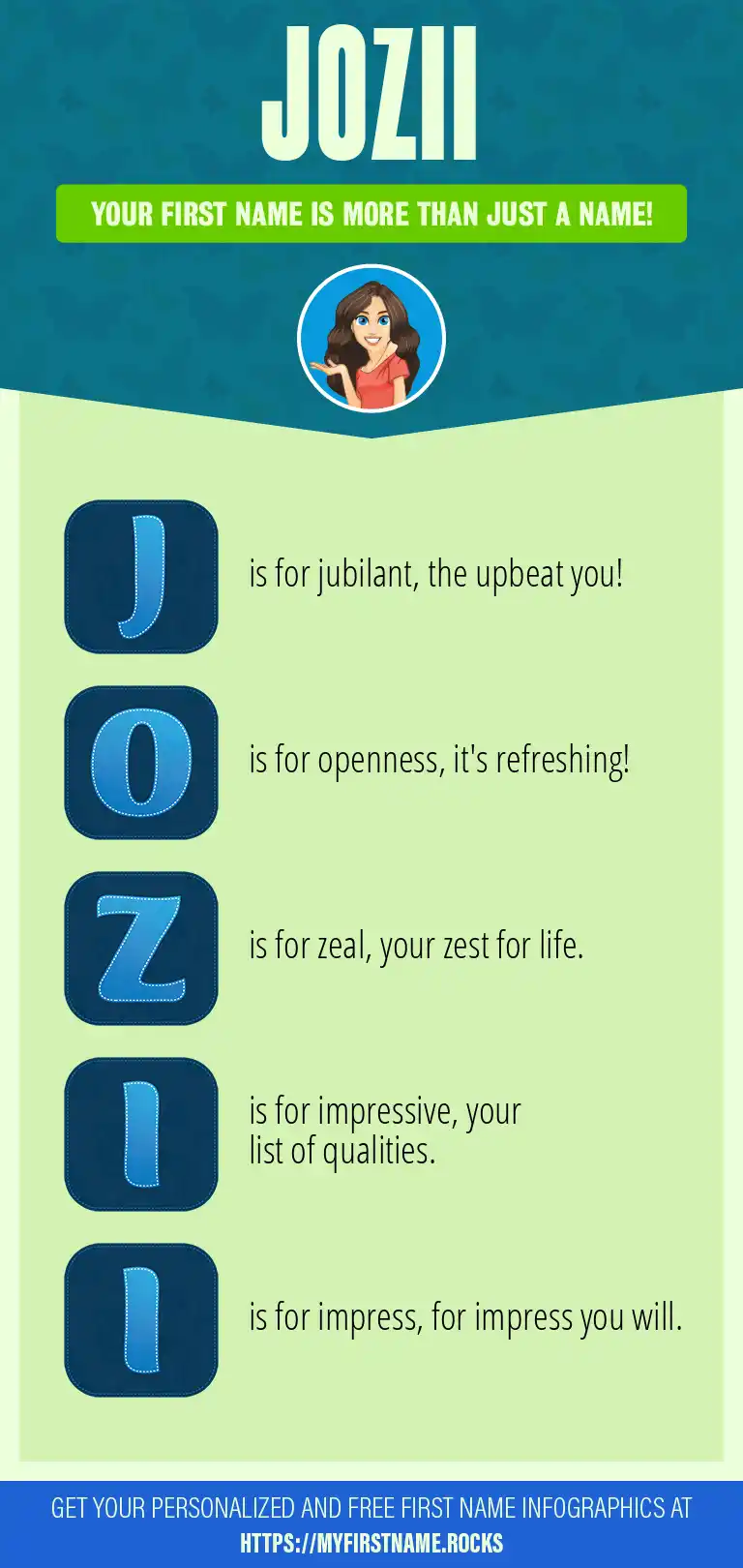 JOZII

YOUR FIRST NAME IS MORE THAN JUST A NAME!

J is for jubilant, the upbeat you!

O is for openness, it's refreshing!

Z is for zeal, your zest for life.

I is for impressive, your list of qualities.

I is for impress, for impress you will.

GET YOUR PERSONALIZED AND FREE FIRST NAME INFOGRAPHICS AT HTTPS://MYFIRSTNAME.ROCKS