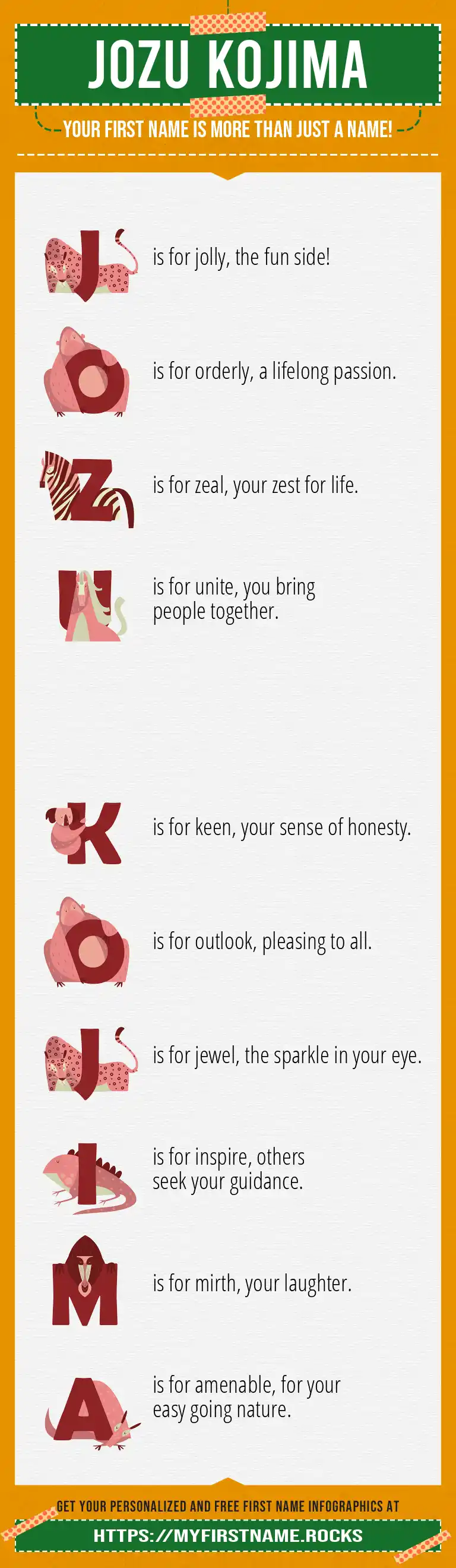 JOZU KOJIMA

YOUR FIRST NAME IS MORE THAN JUST A NAME!

J is for jolly, the fun side!

O is for orderly, a lifelong passion.

Z is for zeal, your zest for life.

U is for unite, you bring people together.

K is for keen, your sense of honesty.

O is for outlook, pleasing to all.

J is for jewel, the sparkle in your eye.

I is for inspire, others seek your guidance.

M is for mirth, your laughter.

A is for amenable, for your easy going nature.

GET YOUR PERSONALIZED AND FREE FIRST NAME INFOGRAPHICS AT

HTTPS://MYFIRSTNAME.ROCKS