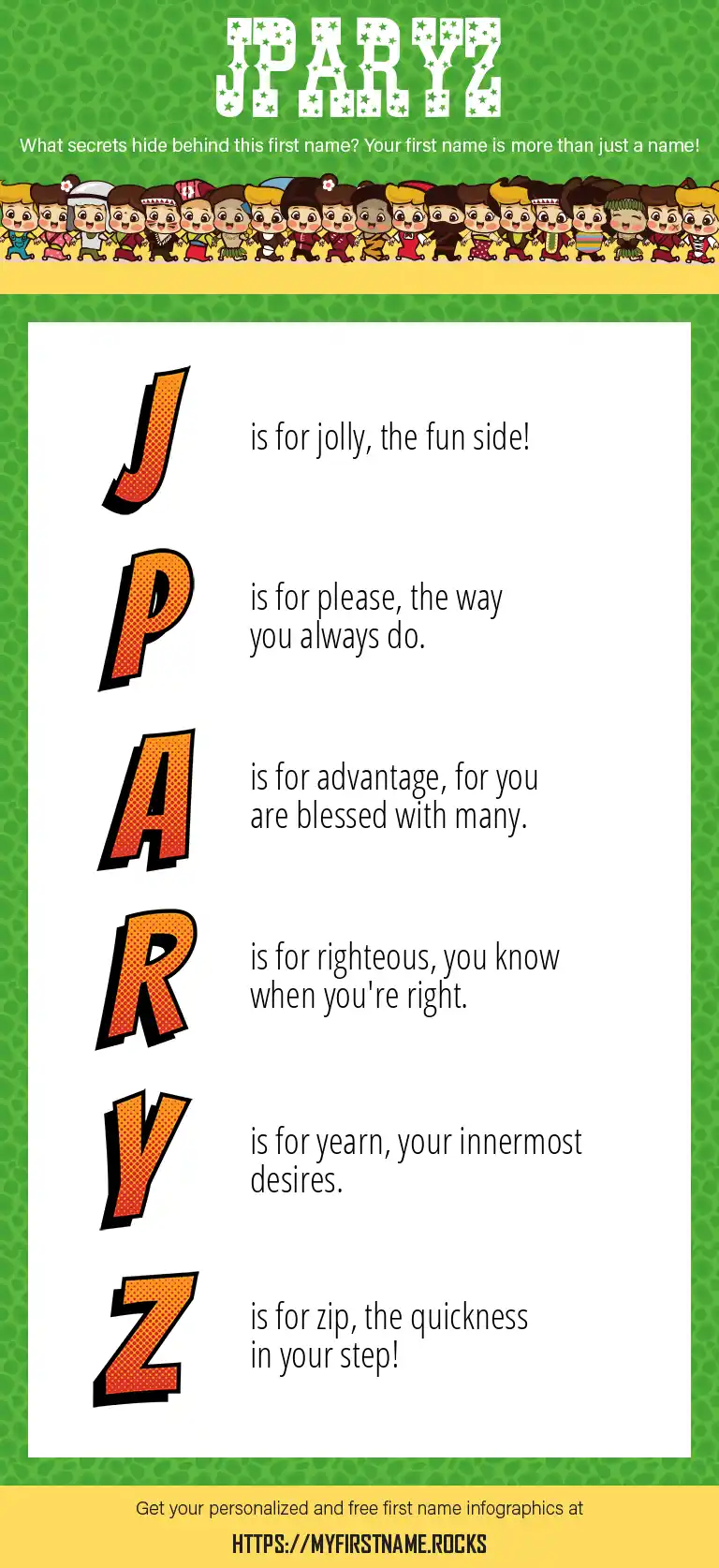 JPARYZ

What secrets hide behind this first name? Your first name is more than just a name!

J is for jolly, the fun side!

P is for please, the way you always do.

A is for advantage, for you are blessed with many.

R is for righteous, you know when you're right.

Y is for yearn, your innermost desires.

Z is for zip, the quickness in your step!

Get your personalized and free first name infographics at

HTTPS://MYFIRSTNAME.ROCKS