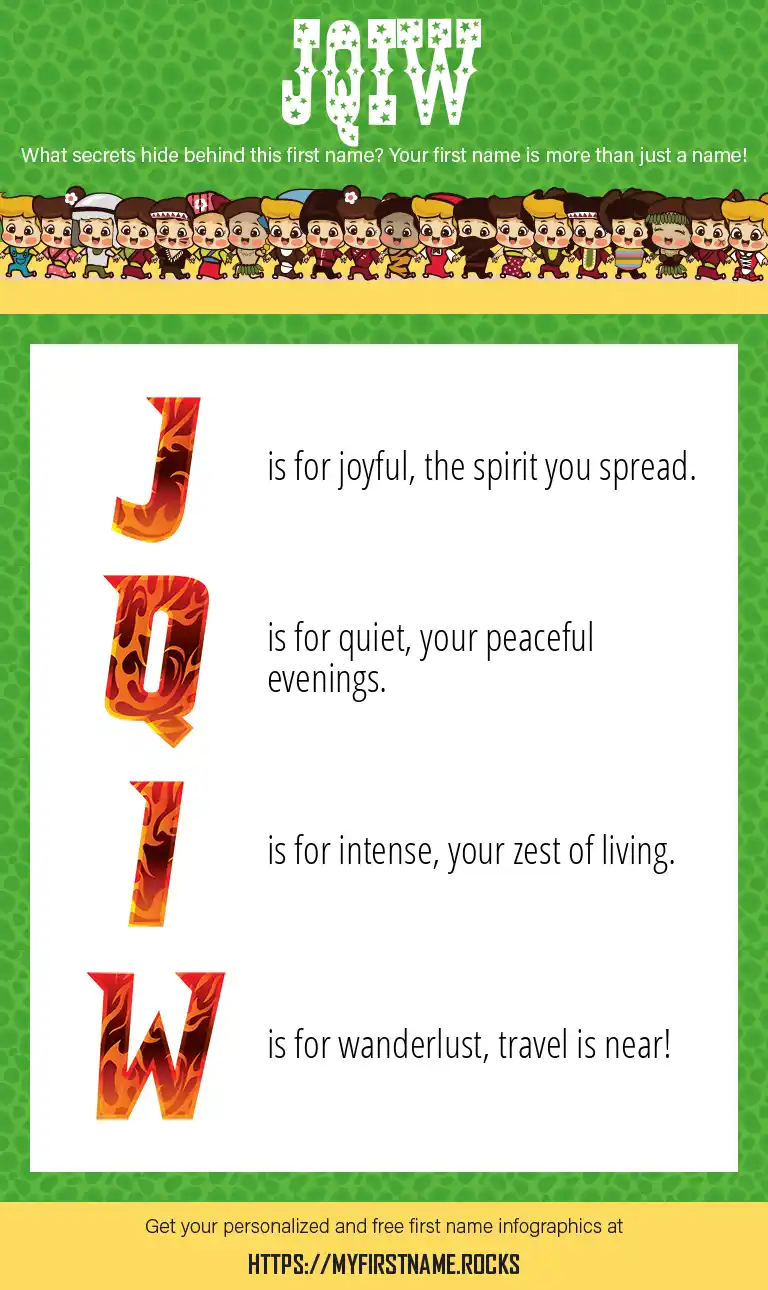 JQIW

What secrets hide behind this first name? Your first name is more than just a name!

J is for joyful, the spirit you spread.

Q is for quiet, your peaceful evenings.

I is for intense, your zest of living.

W is for wanderlust, travel is near!

Get your personalized and free first name infographics at

HTTPS://MYFIRSTNAME.ROCKS