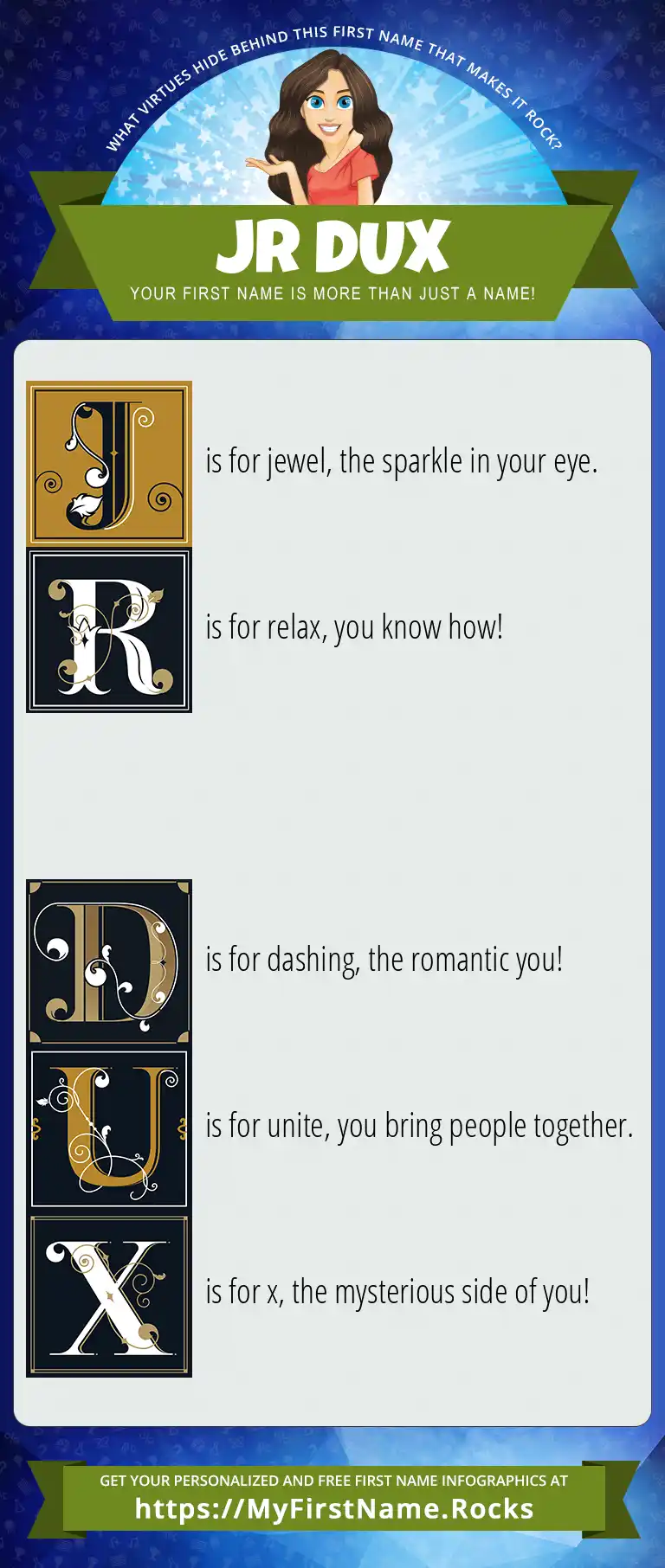 WHAT VIRTUES HIDE BEHIND THIS FIRST NAME THAT MAKES IT ROCK?

JR DUX

YOUR FIRST NAME IS MORE THAN JUST A NAME!

J is for jewel, the sparkle in your eye.

R is for relax, you know how!

D is for dashing, the romantic you!

U is for unite, you bring people together.

X is for x, the mysterious side of you!

GET YOUR PERSONALIZED AND FREE FIRST NAME INFOGRAPHICS AT

https://MyFirstName.Rocks