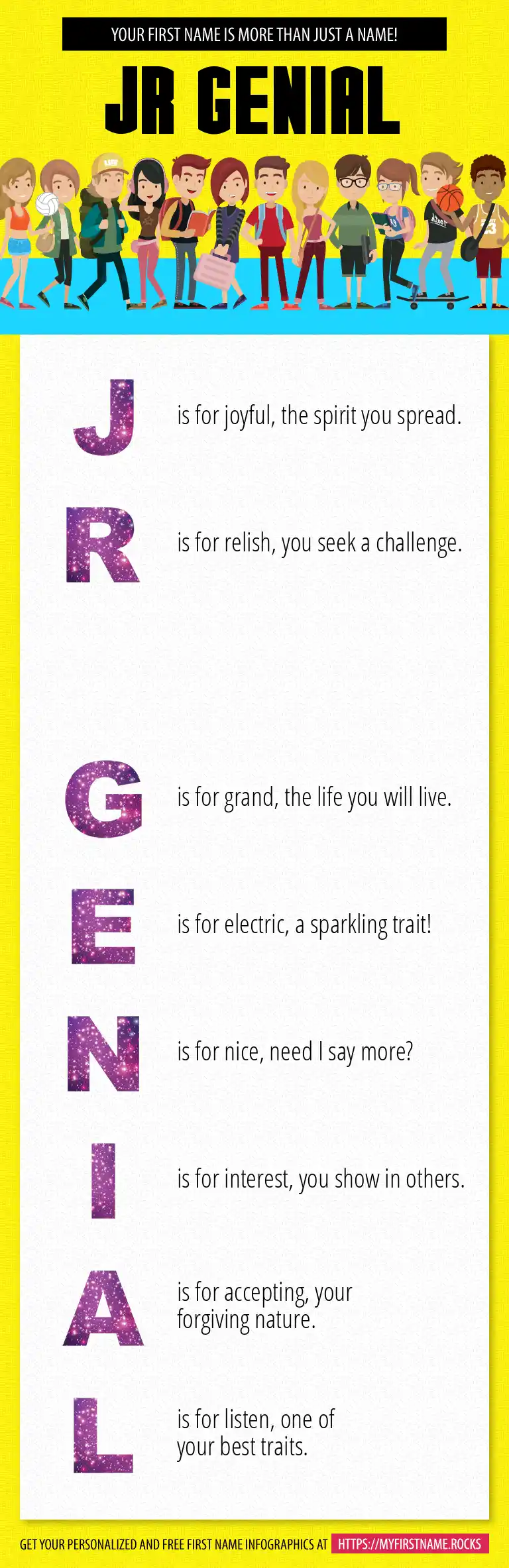 YOUR FIRST NAME IS MORE THAN JUST A NAME!

JR GENIAL

J is for joyful, the spirit you spread.

R is for relish, you seek a challenge.

G is for grand, the life you will live.

E is for electric, a sparkling trait!

N is for nice, need I say more?

I is for interest, you show in others.

A is for accepting, your forgiving nature.

L is for listen, one of your best traits.

GET YOUR PERSONALIZED AND FREE FIRST NAME INFOGRAPHICS AT HTTPS://MYFIRSTNAME.ROCKS