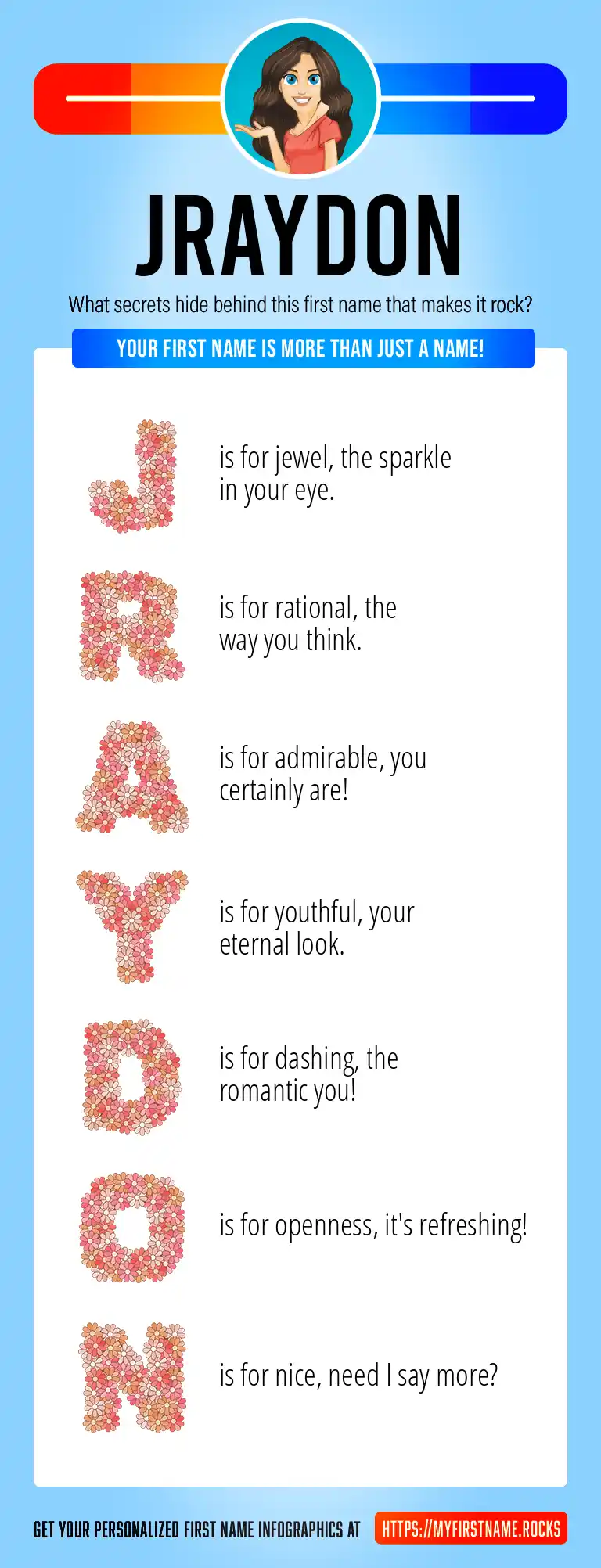 JRAYDON

What secrets hide behind this first name that makes it rock?

YOUR FIRST NAME IS MORE THAN JUST A NAME!

J is for jewel, the sparkle in your eye.

R is for rational, the way you think.

A is for admirable, you certainly are!

Y is for youthful, your eternal look.

D is for dashing, the romantic you!

O is for openness, it's refreshing!

N is for nice, need I say more?

GET YOUR PERSONALIZED FIRST NAME INFOGRAPHICS AT HTTPS://MYFIRSTNAME.ROCKS