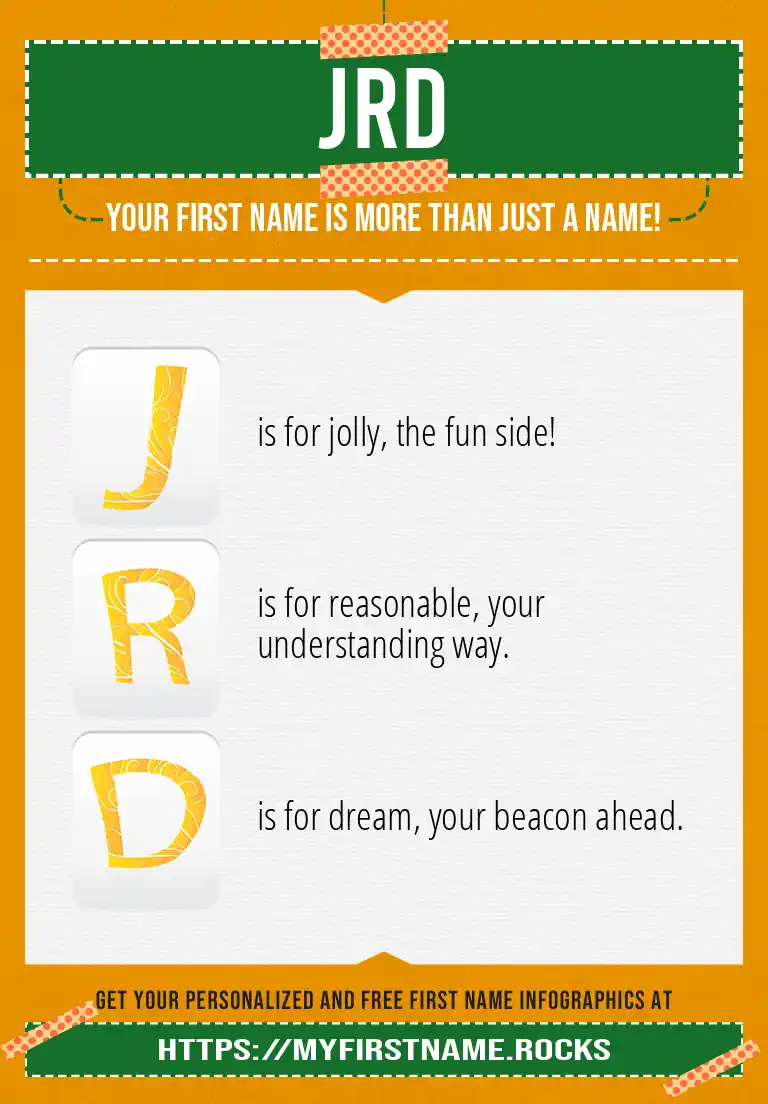 JRD

YOUR FIRST NAME IS MORE THAN JUST A NAME!

J is for jolly, the fun side!

R is for reasonable, your understanding way.

D is for dream, your beacon ahead.

GET YOUR PERSONALIZED AND FREE FIRST NAME INFOGRAPHICS AT

HTTPS://MYFIRSTNAME.ROCKS