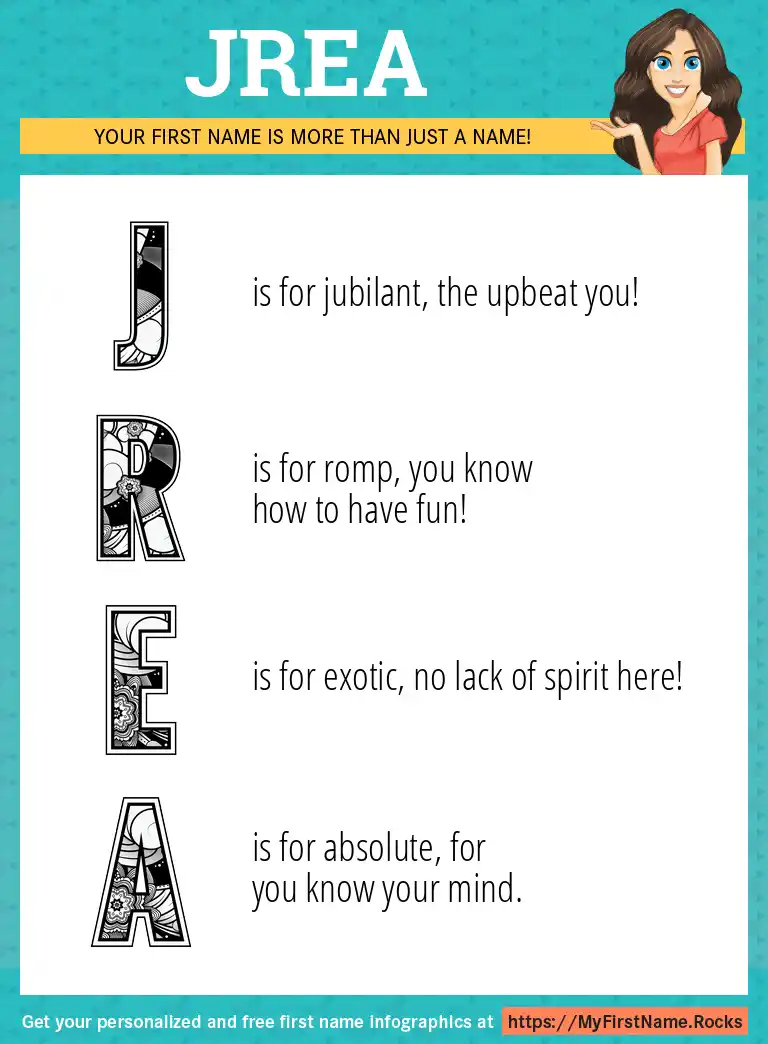 JREA

YOUR FIRST NAME IS MORE THAN JUST A NAME!

J is for jubilant, the upbeat you!

R is for romp, you know how to have fun!

E is for exotic, no lack of spirit here!

A is for absolute, for you know your mind.

Get your personalized and free first name infographics at https://MyFirstName.Rocks