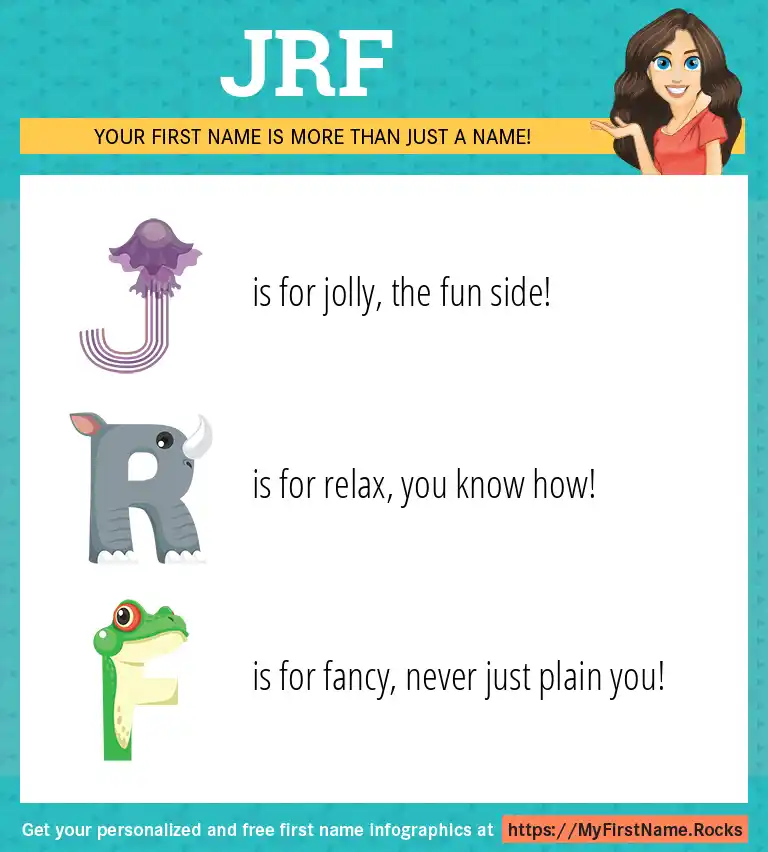 JRF

YOUR FIRST NAME IS MORE THAN JUST A NAME!

J is for jolly, the fun side!

R is for relax, you know how!

F is for fancy, never just plain you!

Get your personalized and free first name infographics at https://MyFirstName.Rocks