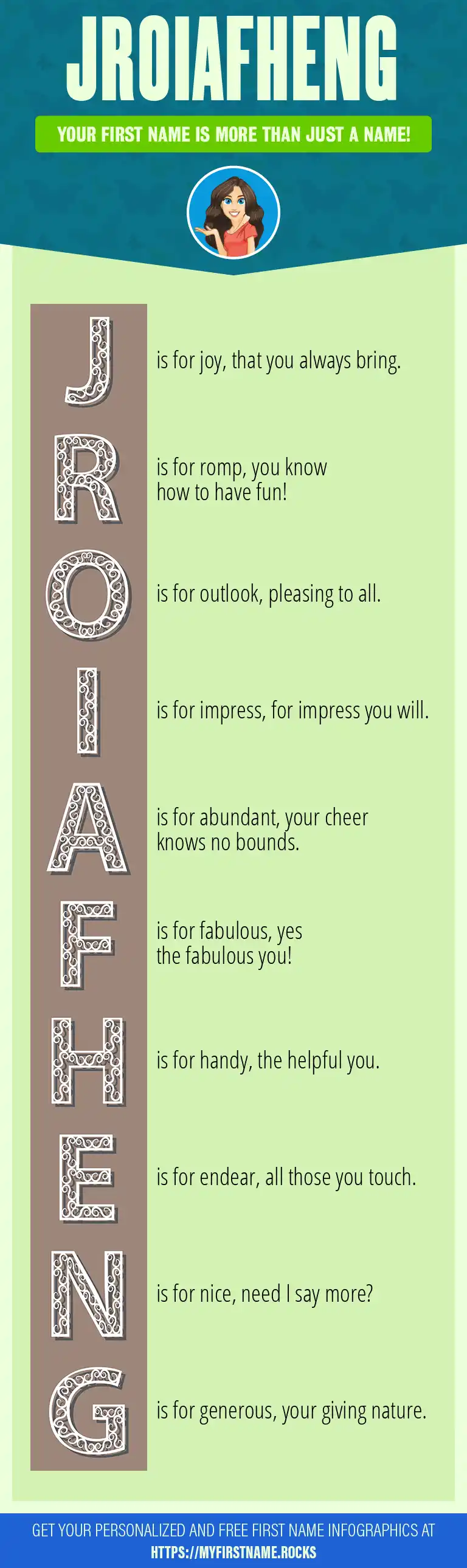 JROIAFHENG

YOUR FIRST NAME IS MORE THAN JUST A NAME!

J is for joy, that you always bring.

R is for romp, you know how to have fun!

O is for outlook, pleasing to all.

I is for impress, for impress you will.

A is for abundant, your cheer knows no bounds.

F is for fabulous, yes the fabulous you!

H is for handy, the helpful you.

E is for endear, all those you touch.

N is for nice, need I say more?

G is for generous, your giving nature.

GET YOUR PERSONALIZED AND FREE FIRST NAME INFOGRAPHICS AT HTTPS://MYFIRSTNAME.ROCKS