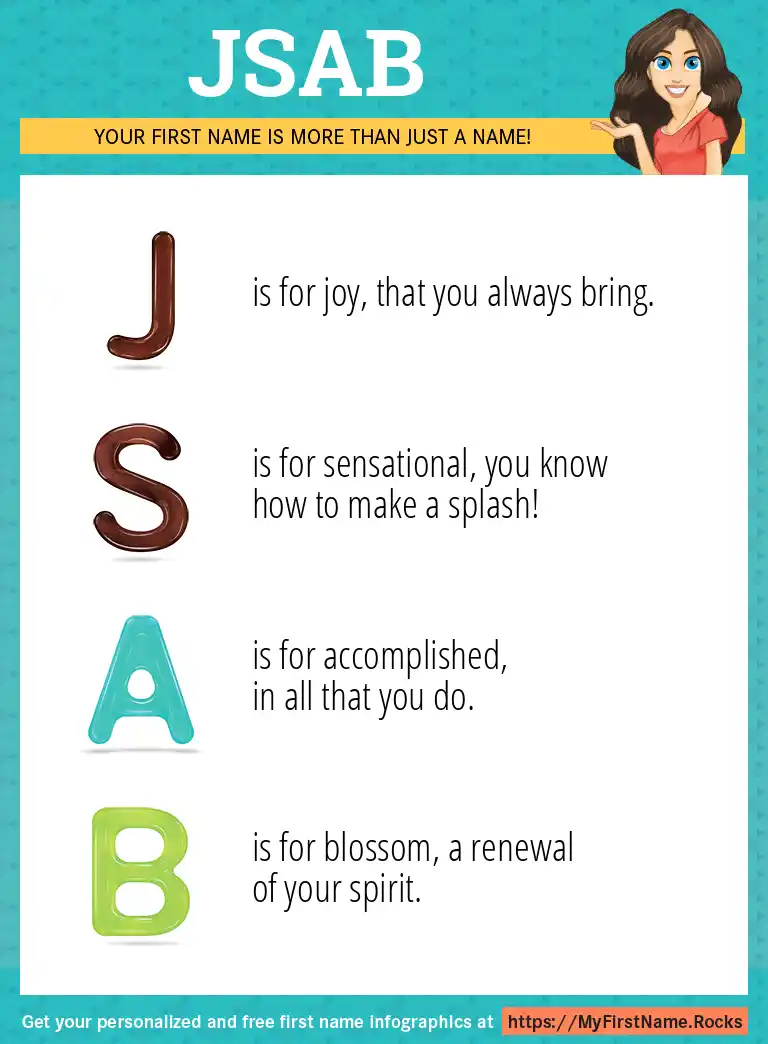 JSAB

YOUR FIRST NAME IS MORE THAN JUST A NAME!

J is for joy, that you always bring.

S is for sensational, you know how to make a splash!

A is for accomplished, in all that you do.

B is for blossom, a renewal of your spirit.

Get your personalized and free first name infographics at https://MyFirstName.Rocks