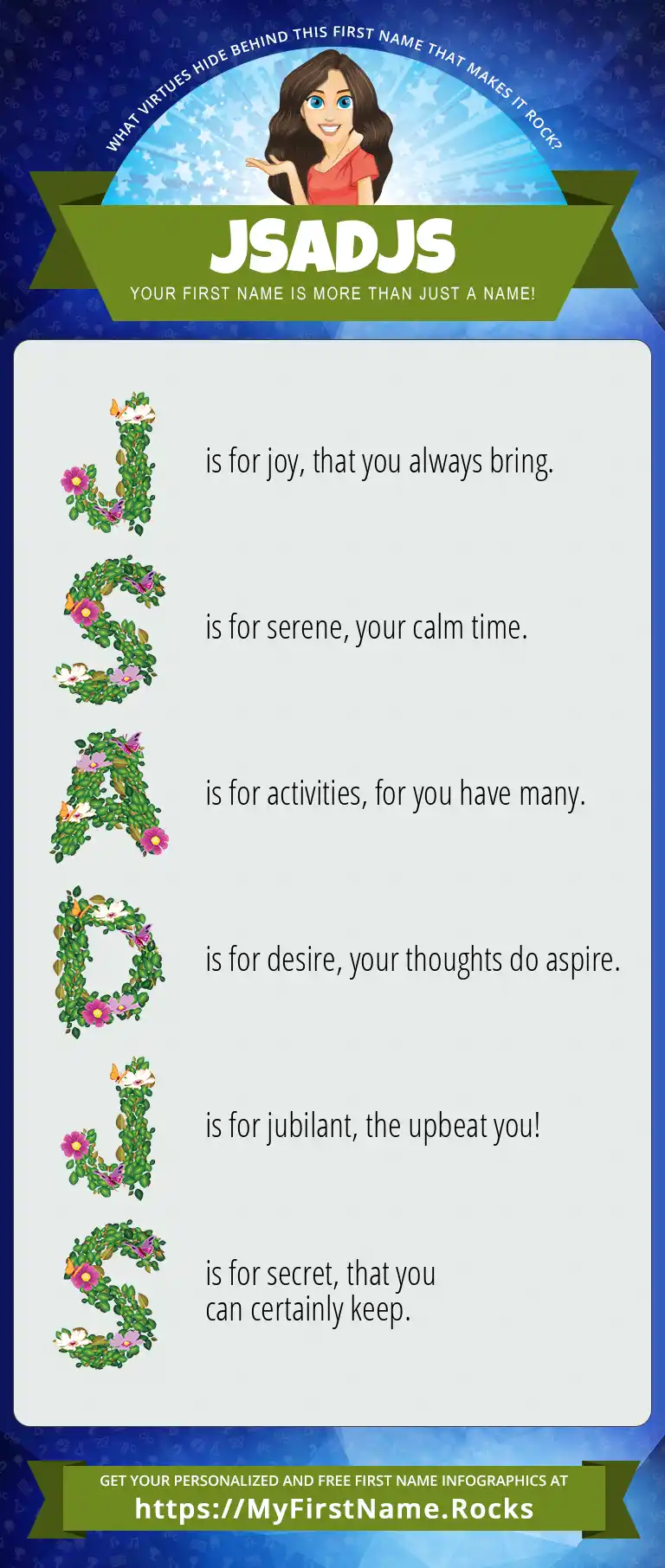 WHAT VIRTUES HIDE BEHIND THIS FIRST NAME THAT MAKES IT ROCK?

JSADJS

YOUR FIRST NAME IS MORE THAN JUST A NAME!

J is for joy, that you always bring.

S is for serene, your calm time.

A is for activities, for you have many.

D is for desire, your thoughts do aspire.

J is for jubilant, the upbeat you!

S is for secret, that you can certainly keep.

GET YOUR PERSONALIZED AND FREE FIRST NAME INFOGRAPHICS AT
https://MyFirstName.Rocks