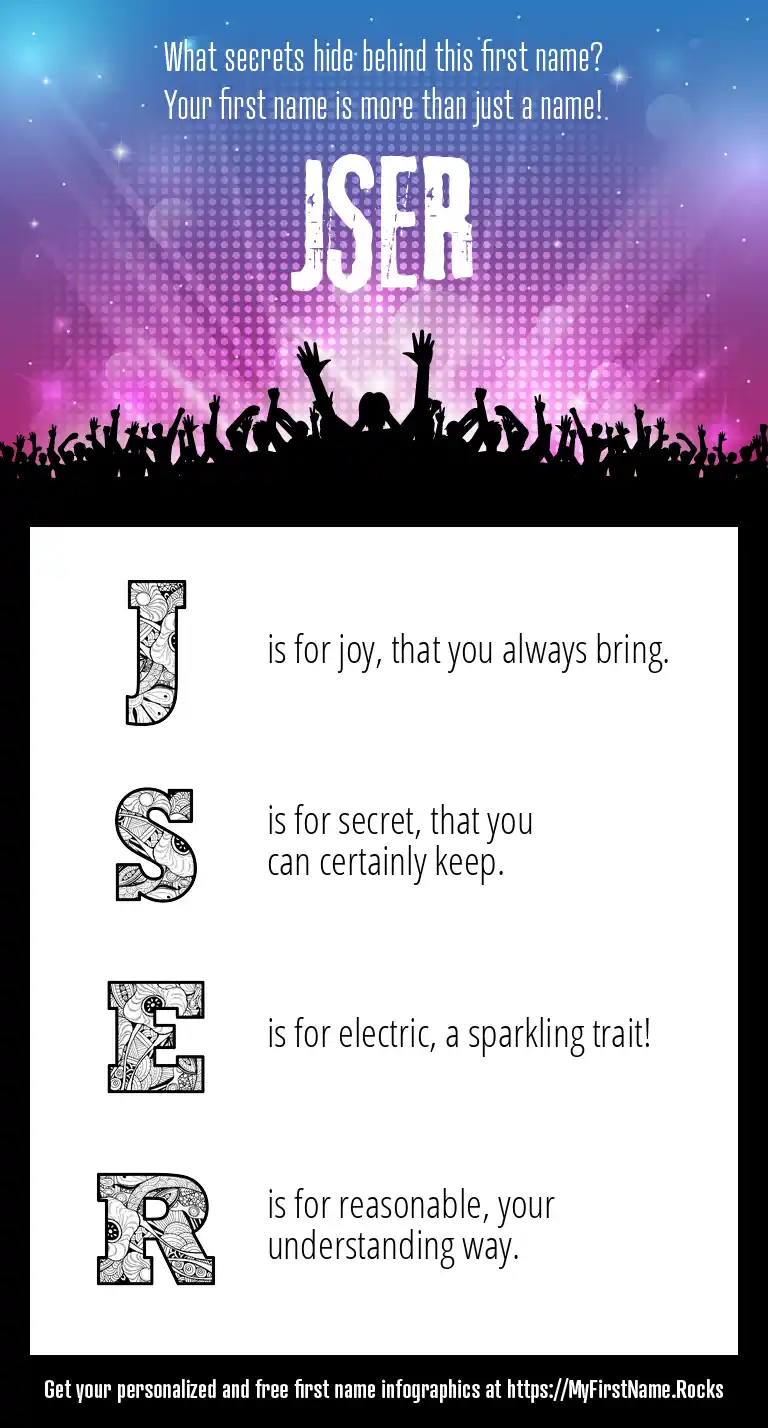 What secrets hide behind this first name?
Your first name is more than just a name!

JSER

J

is for joy, that you always bring.

S

is for secret, that you can certainly keep.

E

is for electric, a sparkling trait!

R

is for reasonable, your understanding way.

Get your personalized and free first name infographics at https://MyFirstName.Rocks