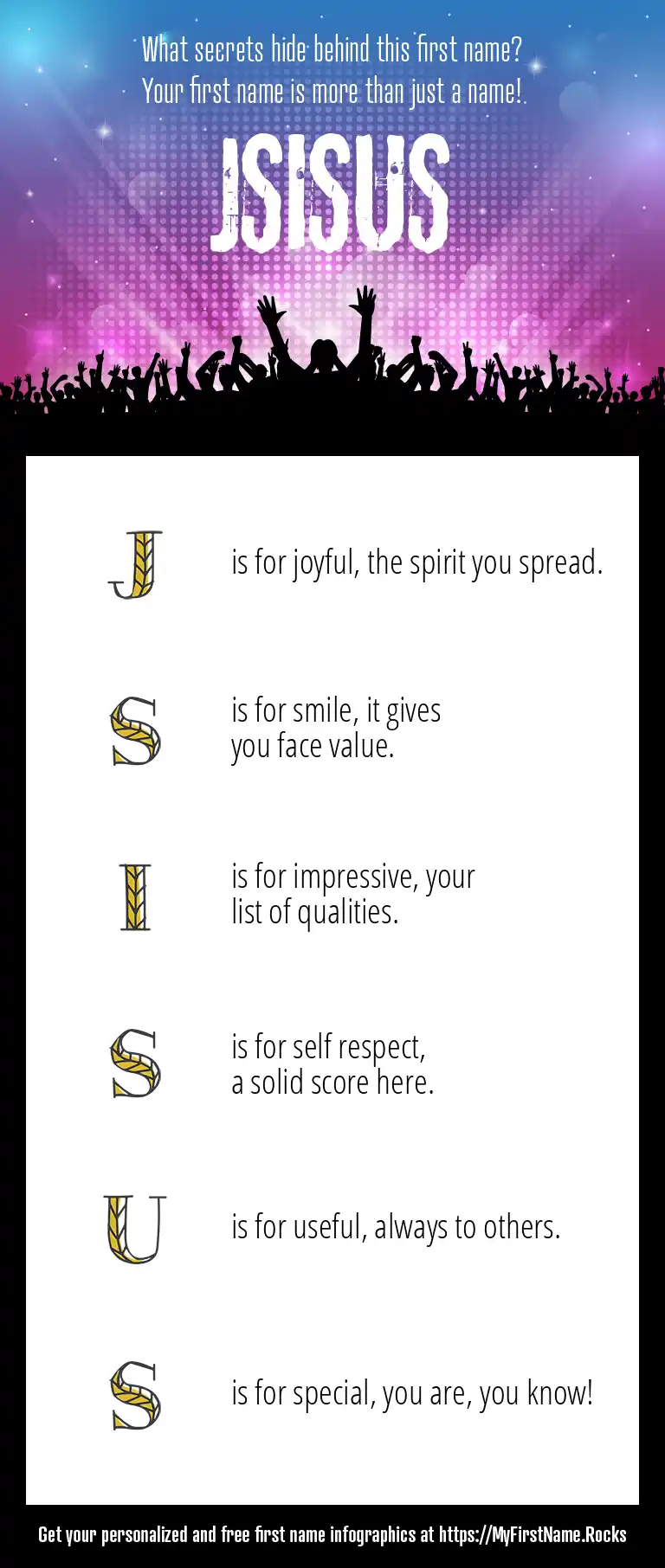 What secrets hide behind this first name?
Your first name is more than just a name!

JSISUS

J is for joyful, the spirit you spread.

S is for smile, it gives you face value.

I is for impressive, your list of qualities.

S is for self respect, a solid score here.

U is for useful, always to others.

S is for special, you are, you know!

Get your personalized and free first name infographics at https://MyFirstName.Rocks