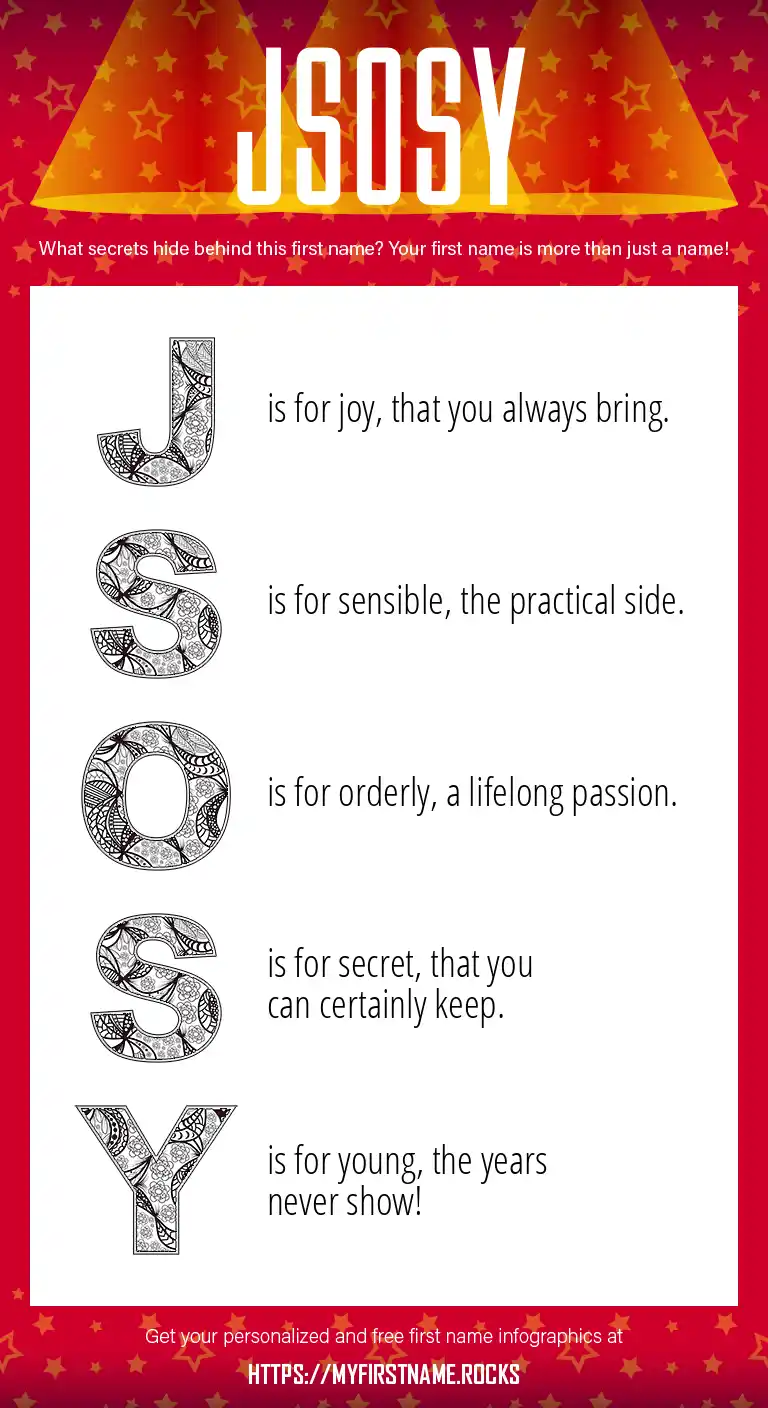 JSOSY

What secrets hide behind this first name? Your first name is more than just a name!

J is for joy, that you always bring.

S is for sensible, the practical side.

O is for orderly, a lifelong passion.

S is for secret, that you can certainly keep.

Y is for young, the years never show!

Get your personalized and free first name infographics at

HTTPS://MYFIRSTNAME.ROCKS