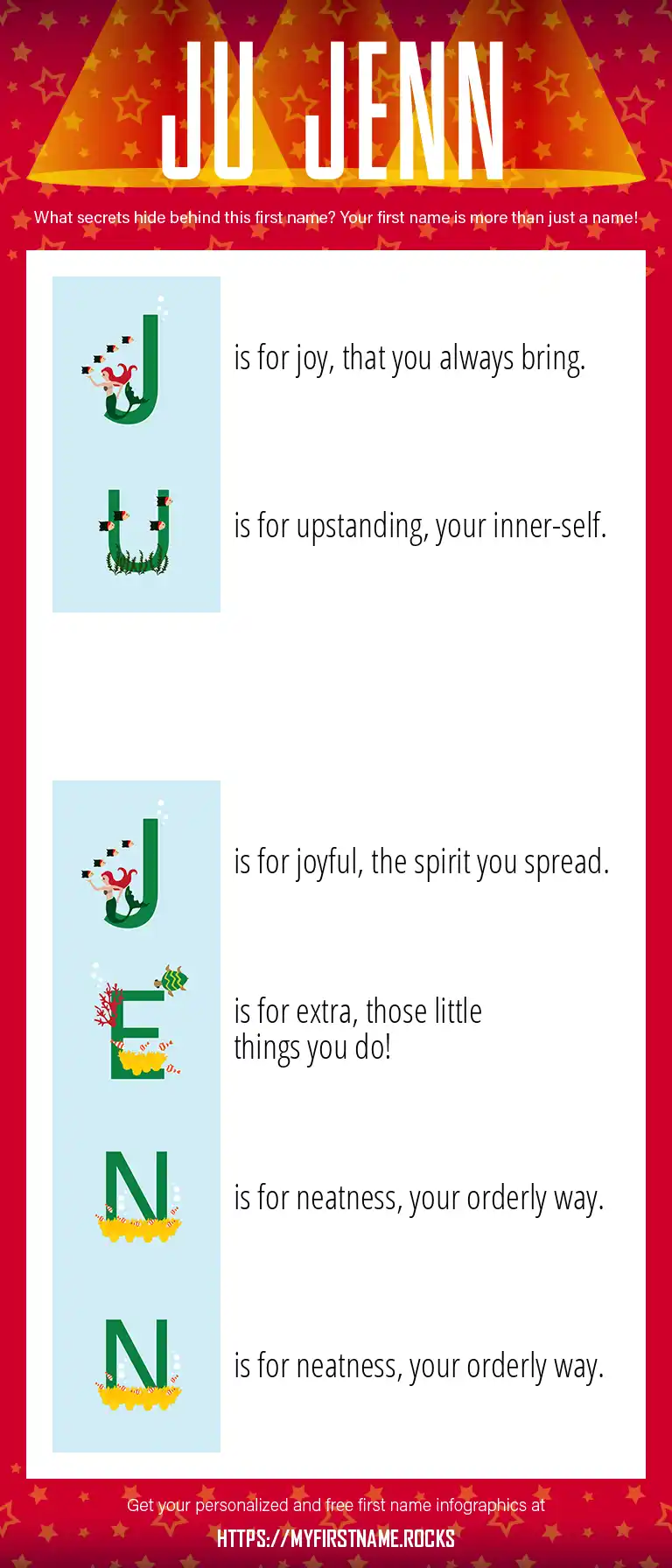 JU JENN

What secrets hide behind this first name? Your first name is more than just a name!

J is for joy, that you always bring.

U is for upstanding, your inner-self.

J is for joyful, the spirit you spread.

E is for extra, those little things you do!

N is for neatness, your orderly way.

N is for neatness, your orderly way.

Get your personalized and free first name infographics at

HTTPS://MYFIRSTNAME.ROCKS