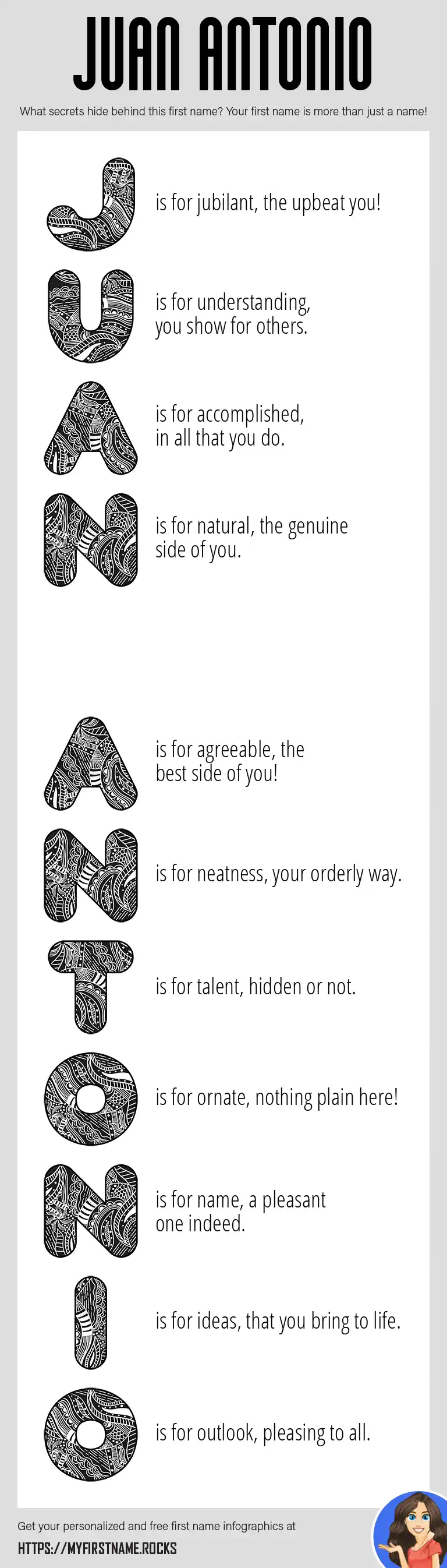 JUAN ANTONIO

What secrets hide behind this first name? Your first name is more than just a name!

J is for jubilant, the upbeat you!

U is for understanding, you show for others.

A is for accomplished, in all that you do.

N is for natural, the genuine side of you.

A is for agreeable, the best side of you!

N is for neatness, your orderly way.

T is for talent, hidden or not.

O is for ornate, nothing plain here!

N is for name, a pleasant one indeed.

I is for ideas, that you bring to life.

O is for outlook, pleasing to all.

Get your personalized and free first name infographics at

HTTPS://MYFIRSTNAME.ROCKS