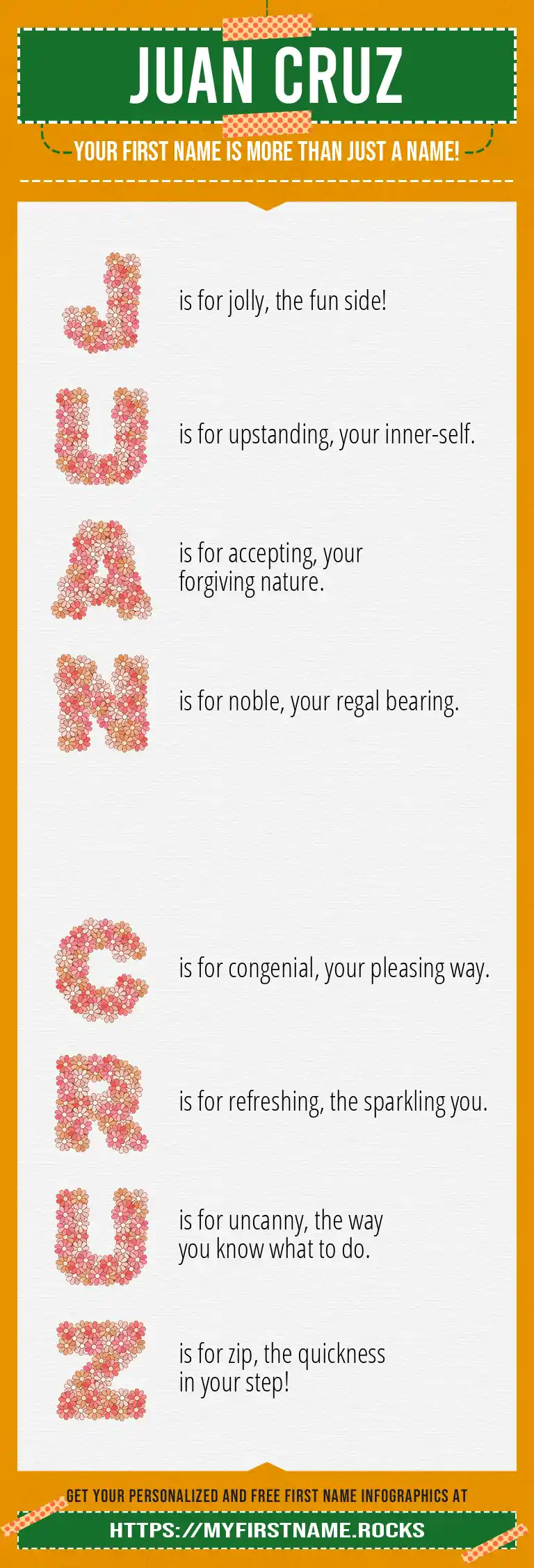 JUAN CRUZ

YOUR FIRST NAME IS MORE THAN JUST A NAME!

J is for jolly, the fun side!

U is for upstanding, your inner-self.

A is for accepting, your forgiving nature.

N is for noble, your regal bearing.

C is for congenial, your pleasing way.

R is for refreshing, the sparkling you.

U is for uncanny, the way you know what to do.

Z is for zip, the quickness in your step!

GET YOUR PERSONALIZED AND FREE FIRST NAME INFOGRAPHICS AT

HTTPS://MYFIRSTNAME.ROCKS