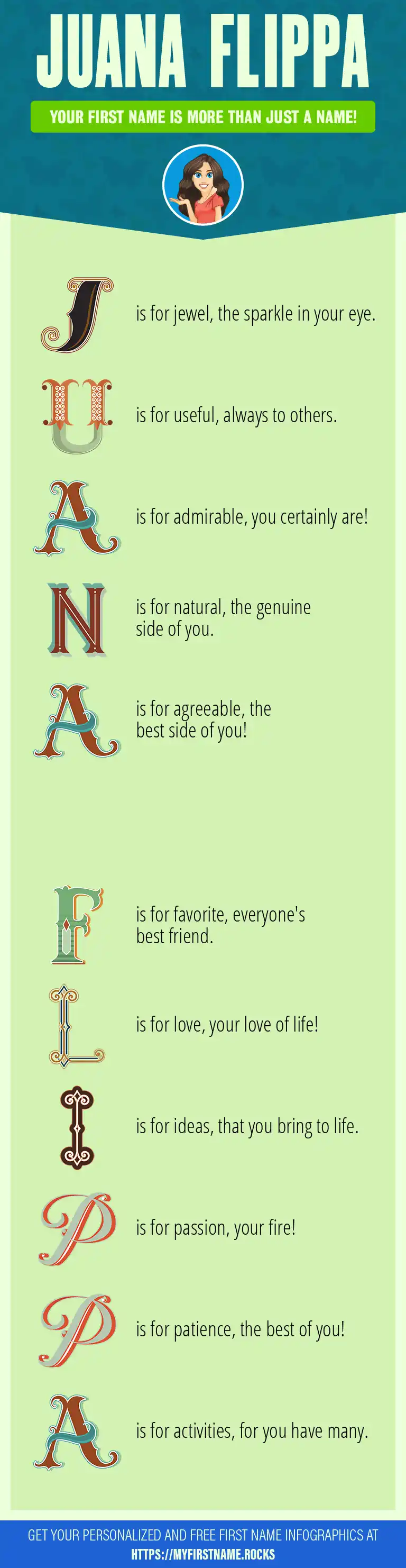 JUANA FLIPPA

YOUR FIRST NAME IS MORE THAN JUST A NAME!

J is for jewel, the sparkle in your eye.

U is for useful, always to others.

A is for admirable, you certainly are!

N is for natural, the genuine side of you.

A is for agreeable, the best side of you!

F is for favorite, everyone's best friend.

L is for love, your love of life!

I is for ideas, that you bring to life.

P is for passion, your fire!

P is for patience, the best of you!

A is for activities, for you have many.

GET YOUR PERSONALIZED AND FREE FIRST NAME INFOGRAPHICS AT HTTPS://MYFIRSTNAME.ROCKS