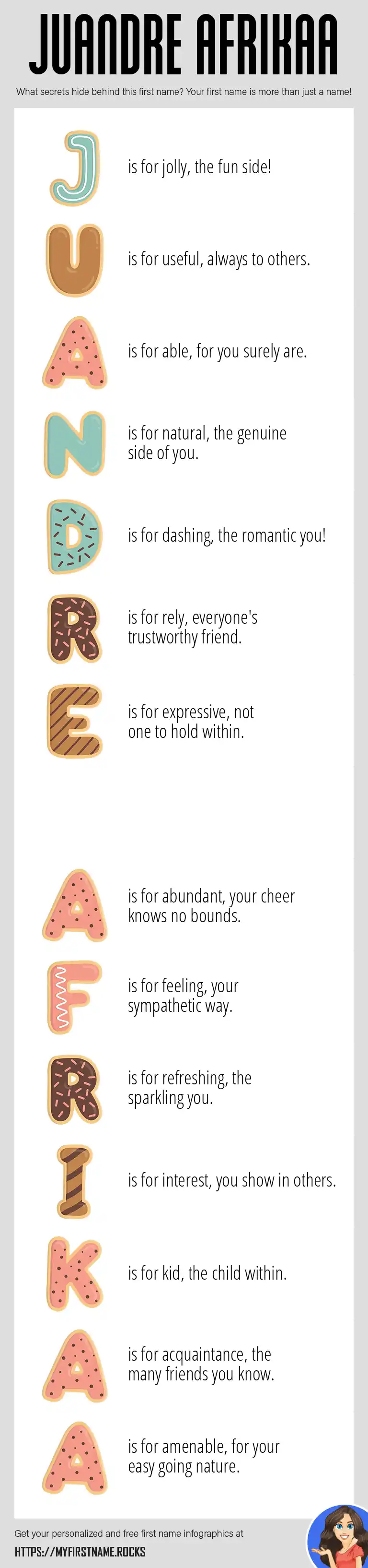 JUANDRE AFRIKAA

What secrets hide behind this first name? Your first name is more than just a name!

J is for jolly, the fun side!

U is for useful, always to others.

A is for able, for you surely are.

N is for natural, the genuine side of you.

D is for dashing, the romantic you!

R is for rely, everyone's trustworthy friend.

E is for expressive, not one to hold within.

A is for abundant, your cheer knows no bounds.

F is for feeling, your sympathetic way.

R is for refreshing, the sparkling you.

I is for interest, you show in others.

K is for kid, the child within.

A is for acquaintance, the many friends you know.

A is for amenable, for your easy going nature.

Get your personalized and free first name infographics at

HTTPS://MYFIRSTNAME.ROCKS