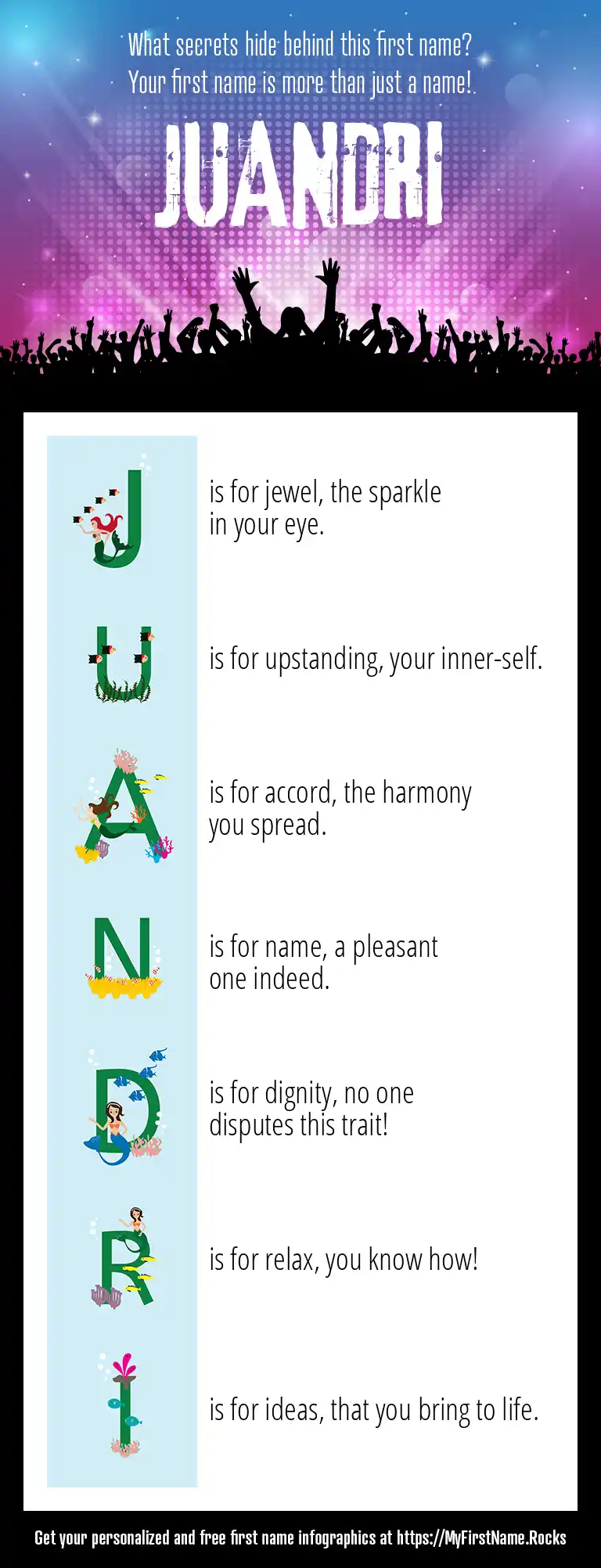 What secrets hide behind this first name?
Your first name is more than just a name!

JUANDRI

J is for jewel, the sparkle in your eye.

U is for upstanding, your inner-self.

A is for accord, the harmony you spread.

N is for name, a pleasant one indeed.

D is for dignity, no one disputes this trait!

R is for relax, you know how!

I is for ideas, that you bring to life.

Get your personalized and free first name infographics at https://MyFirstName.Rocks