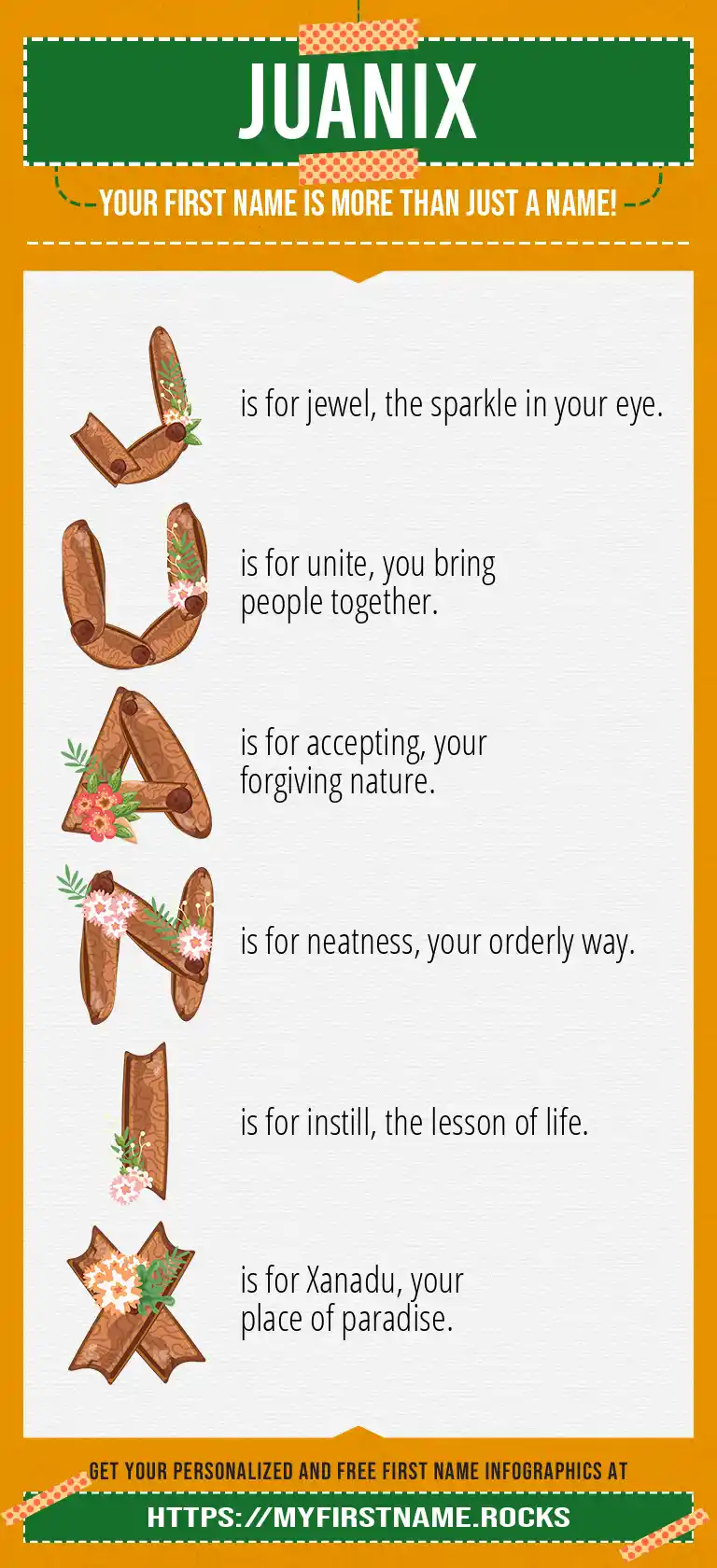 JUANIX

YOUR FIRST NAME IS MORE THAN JUST A NAME!

J is for jewel, the sparkle in your eye.

U is for unite, you bring people together.

A is for accepting, your forgiving nature.

N is for neatness, your orderly way.

I is for instill, the lesson of life.

X is for Xanadu, your place of paradise.

GET YOUR PERSONALIZED AND FREE FIRST NAME INFOGRAPHICS AT

HTTPS://MYFIRSTNAME.ROCKS