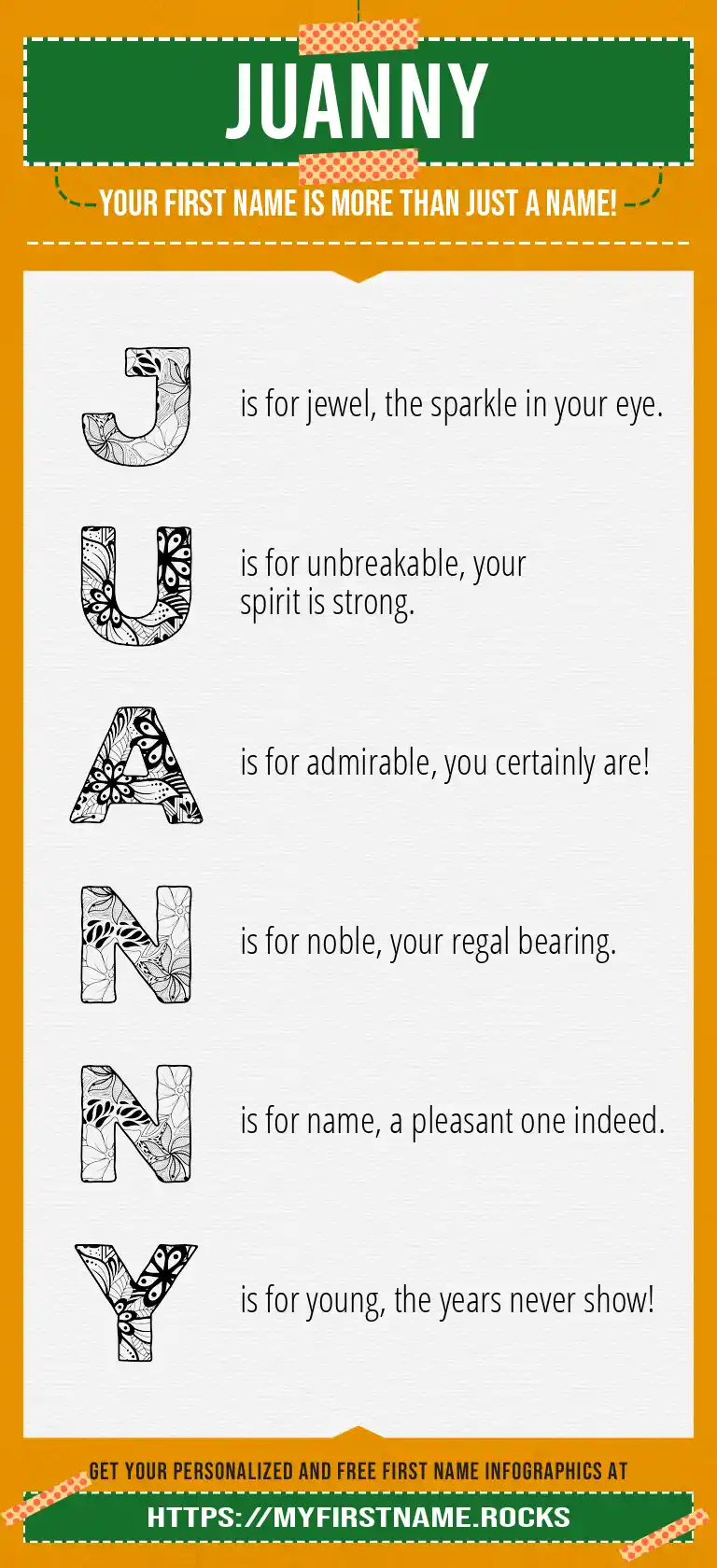 JUANNY

YOUR FIRST NAME IS MORE THAN JUST A NAME!

J is for jewel, the sparkle in your eye.

U is for unbreakable, your spirit is strong.

A is for admirable, you certainly are!

N is for noble, your regal bearing.

N is for name, a pleasant one indeed.

Y is for young, the years never show!

GET YOUR PERSONALIZED AND FREE FIRST NAME INFOGRAPHICS AT

HTTPS://MYFIRSTNAME.ROCKS