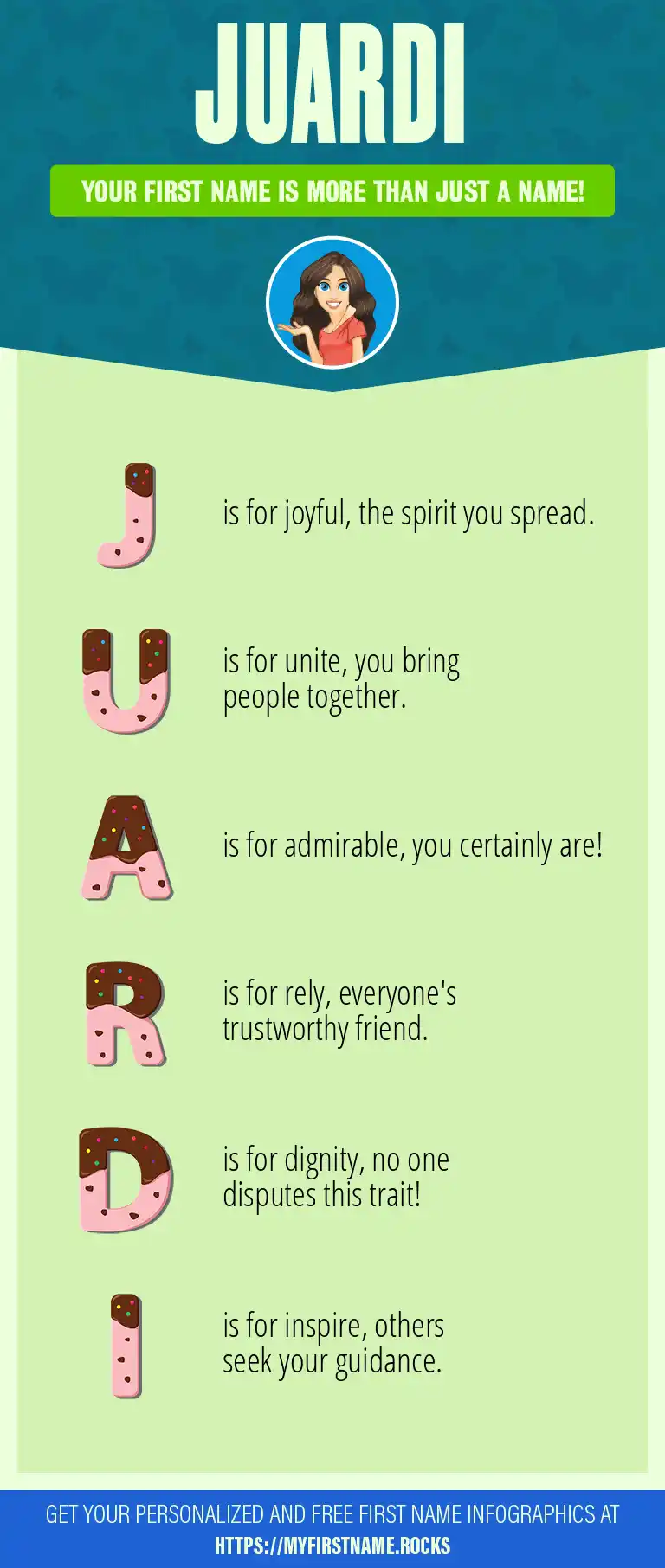 JUARDI

YOUR FIRST NAME IS MORE THAN JUST A NAME!

J is for joyful, the spirit you spread.

U is for unite, you bring people together.

A is for admirable, you certainly are!

R is for rely, everyone's trustworthy friend.

D is for dignity, no one disputes this trait!

I is for inspire, others seek your guidance.

GET YOUR PERSONALIZED AND FREE FIRST NAME INFOGRAPHICS AT HTTPS://MYFIRSTNAME.ROCKS