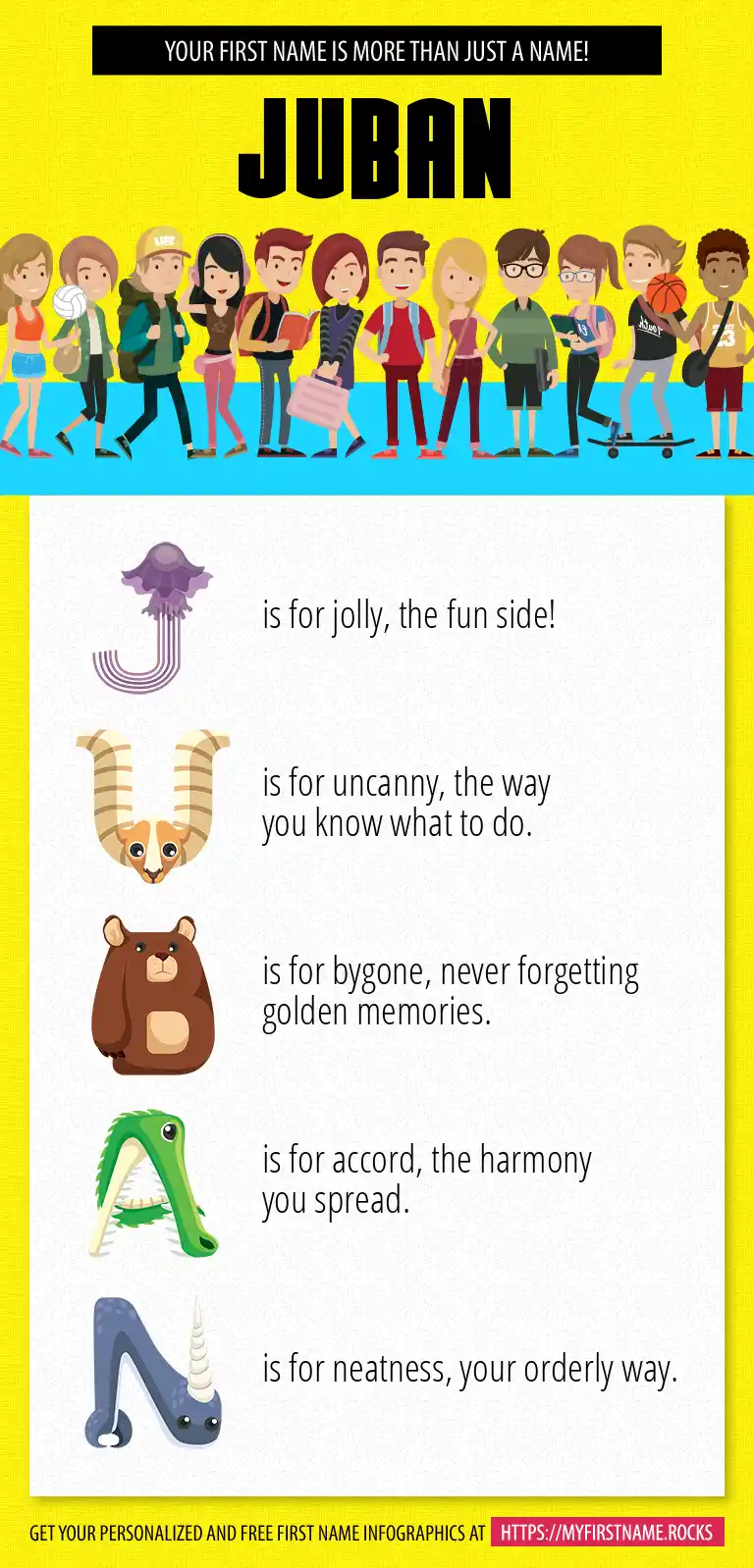 YOUR FIRST NAME IS MORE THAN JUST A NAME!

JUBAN

J is for jolly, the fun side!

U is for uncanny, the way you know what to do.

B is for bygone, never forgetting golden memories.

A is for accord, the harmony you spread.

N is for neatness, your orderly way.

GET YOUR PERSONALIZED AND FREE FIRST NAME INFOGRAPHICS AT HTTPS://MYFIRSTNAME.ROCKS