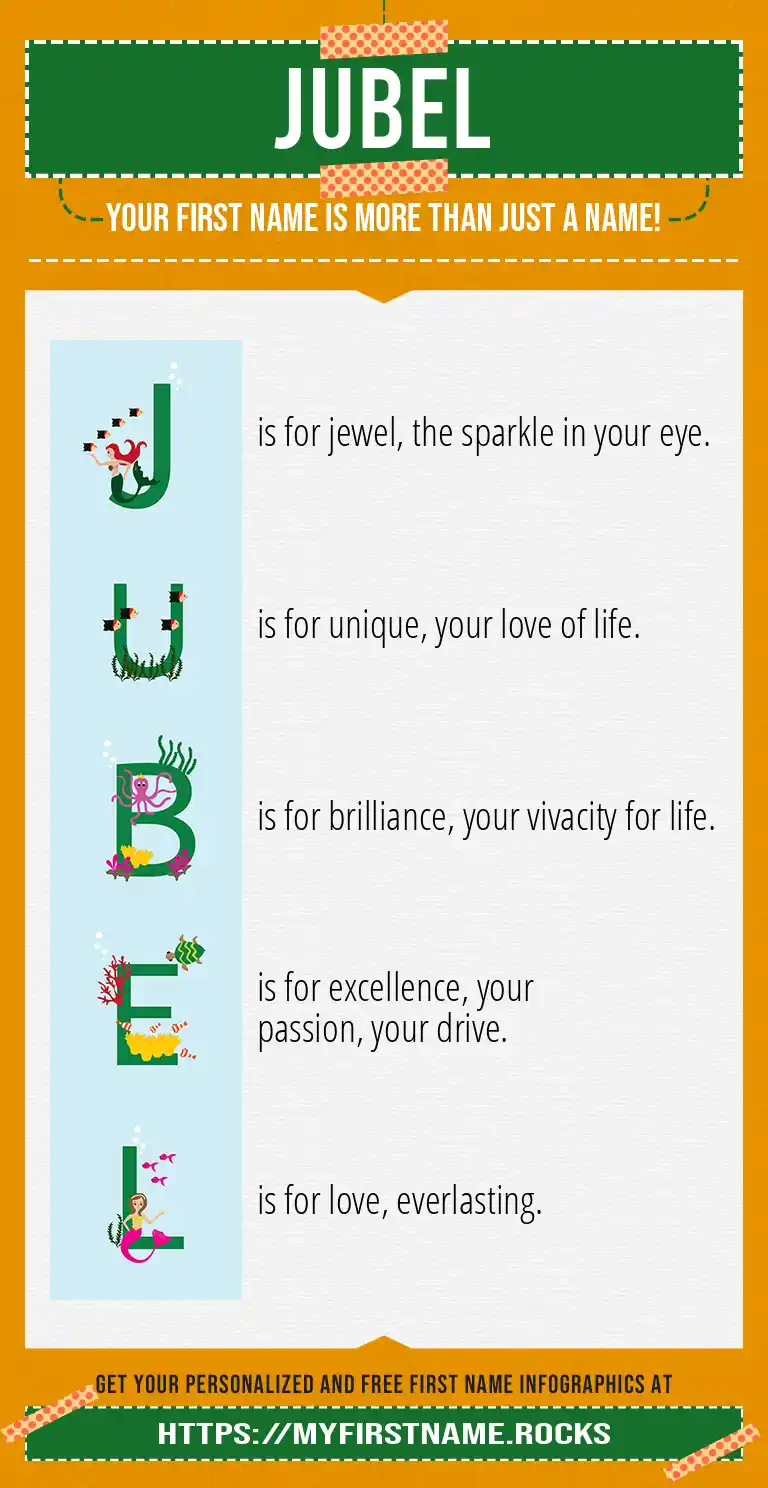 JUBEL

YOUR FIRST NAME IS MORE THAN JUST A NAME!

J is for jewel, the sparkle in your eye.

U is for unique, your love of life.

B is for brilliance, your vivacity for life.

E is for excellence, your passion, your drive.

L is for love, everlasting.

GET YOUR PERSONALIZED AND FREE FIRST NAME INFOGRAPHICS AT

HTTPS://MYFIRSTNAME.ROCKS