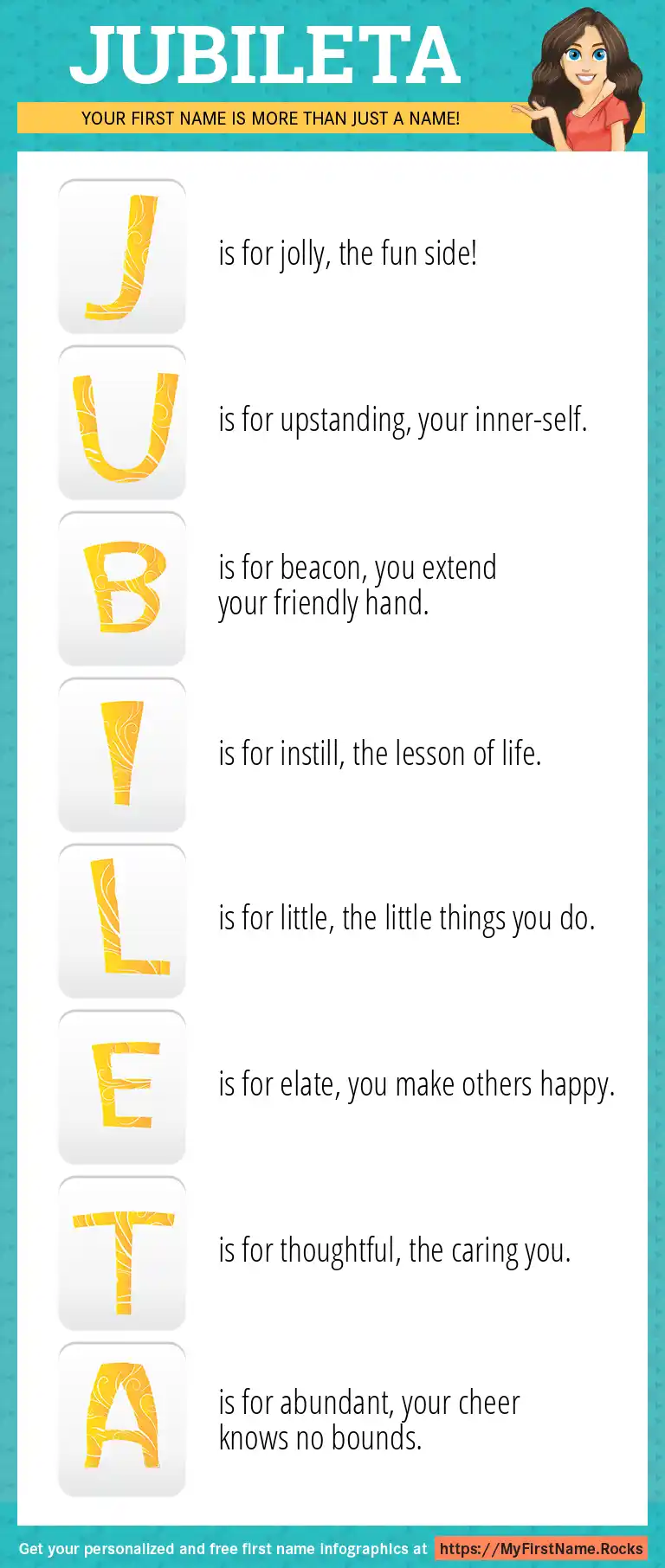 JUBILETA

YOUR FIRST NAME IS MORE THAN JUST A NAME!

J is for jolly, the fun side!

U is for upstanding, your inner-self.

B is for beacon, you extend your friendly hand.

I is for instill, the lesson of life.

L is for little, the little things you do.

E is for elate, you make others happy.

T is for thoughtful, the caring you.

A is for abundant, your cheer knows no bounds.

Get your personalized and free first name infographics at https://MyFirstName.Rocks