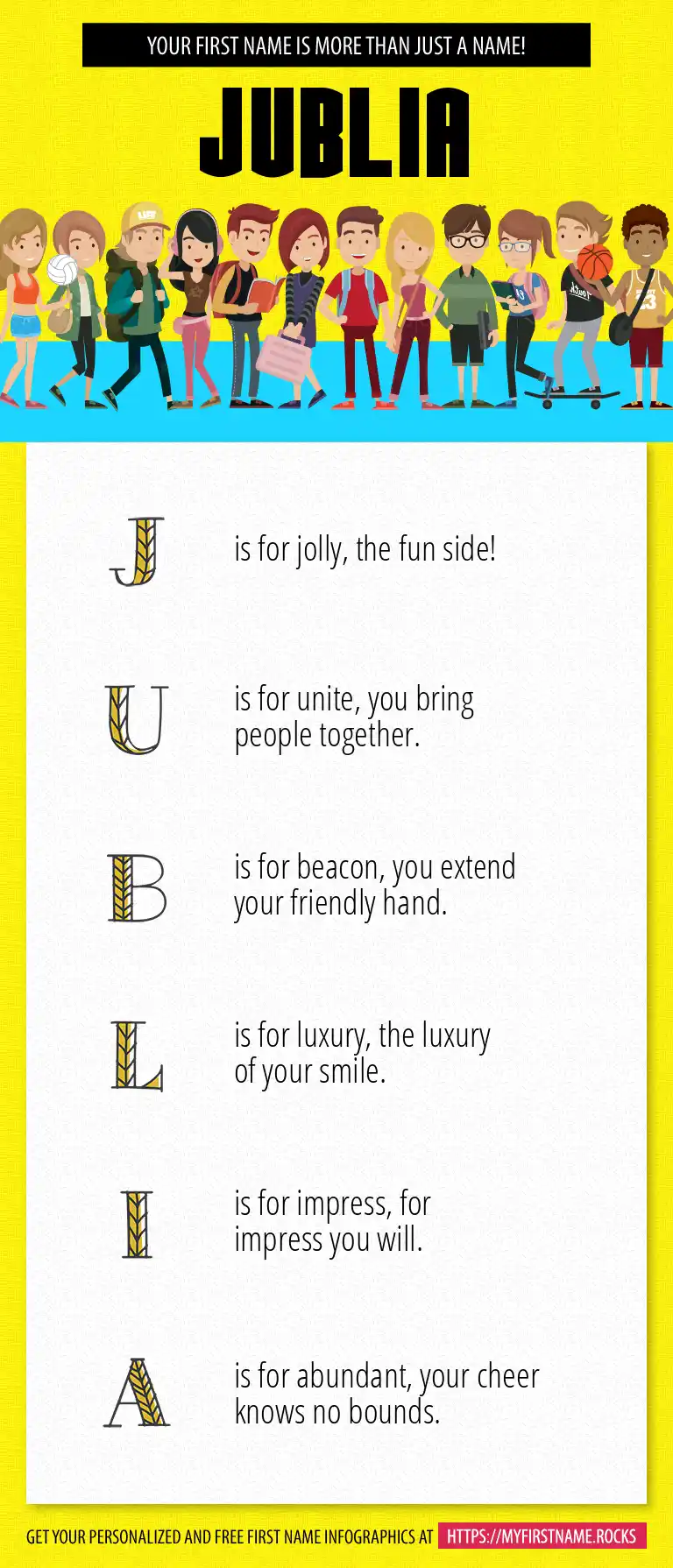 YOUR FIRST NAME IS MORE THAN JUST A NAME!

JUBLIA

J is for jolly, the fun side!

U is for unite, you bring people together.

B is for beacon, you extend your friendly hand.

L is for luxury, the luxury of your smile.

I is for impress, for impress you will.

A is for abundant, your cheer knows no bounds.

GET YOUR PERSONALIZED AND FREE FIRST NAME INFOGRAPHICS AT HTTPS://MYFIRSTNAME.ROCKS