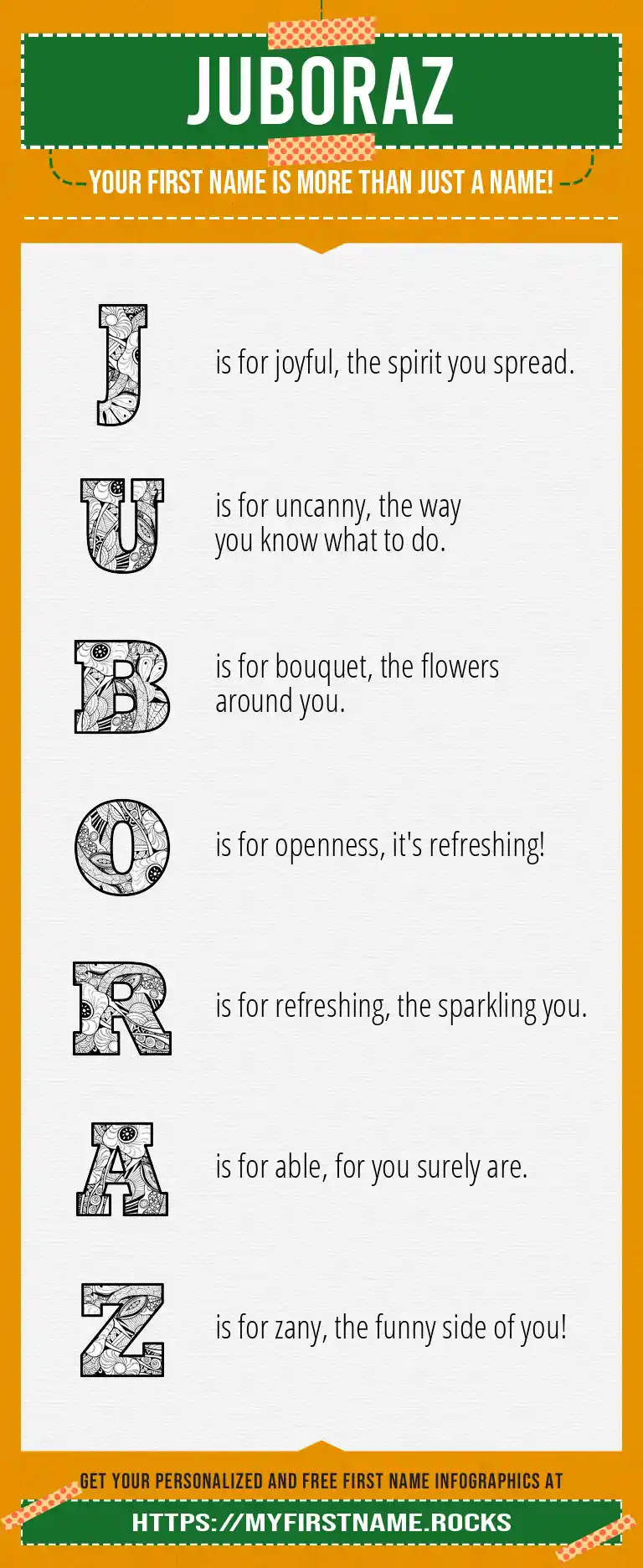 JUBORAZ

YOUR FIRST NAME IS MORE THAN JUST A NAME!

J is for joyful, the spirit you spread.

U is for uncanny, the way you know what to do.

B is for bouquet, the flowers around you.

O is for openness, it's refreshing!

R is for refreshing, the sparkling you.

A is for able, for you surely are.

Z is for zany, the funny side of you!

GET YOUR PERSONALIZED AND FREE FIRST NAME INFOGRAPHICS AT

HTTPS://MYFIRSTNAME.ROCKS