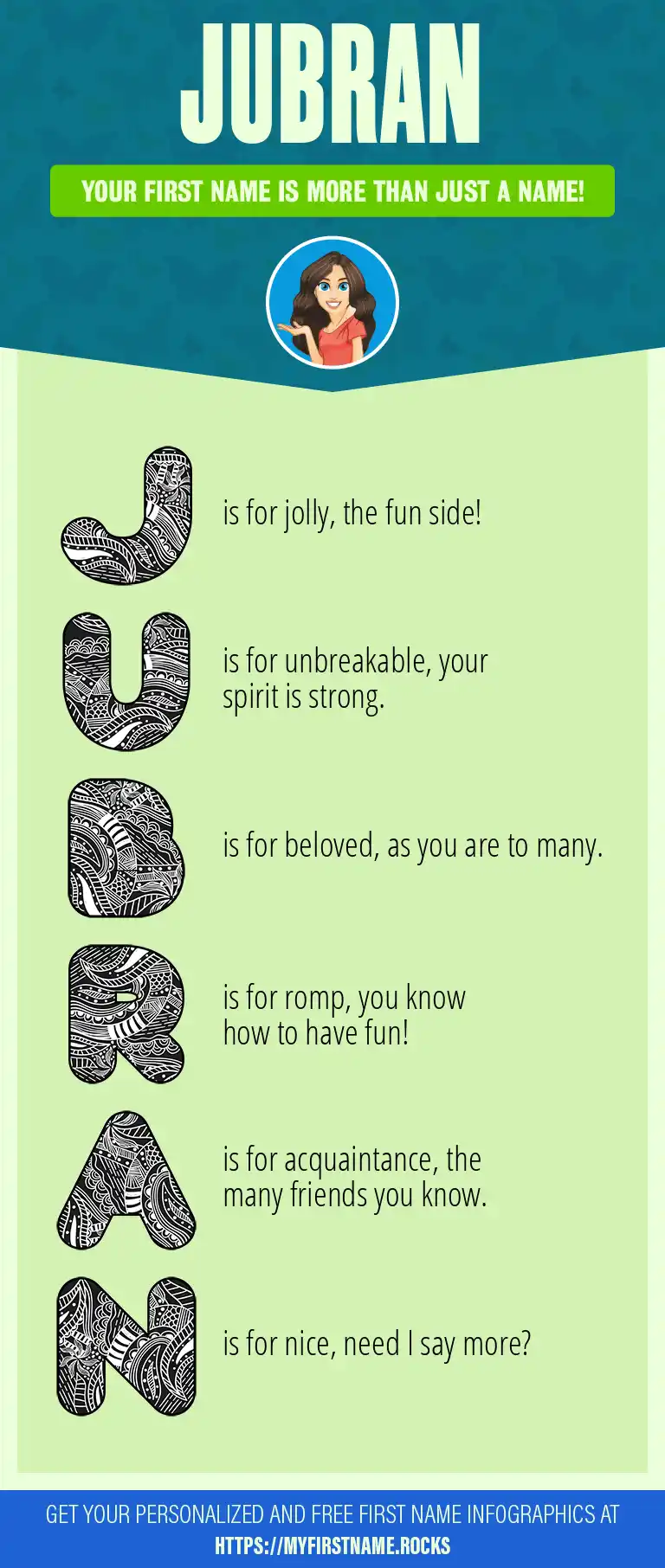 JUBRAN

YOUR FIRST NAME IS MORE THAN JUST A NAME!

J is for jolly, the fun side!

U is for unbreakable, your spirit is strong.

B is for beloved, as you are to many.

R is for romp, you know how to have fun!

A is for acquaintance, the many friends you know.

N is for nice, need I say more?

GET YOUR PERSONALIZED AND FREE FIRST NAME INFOGRAPHICS AT HTTPS://MYFIRSTNAME.ROCKS